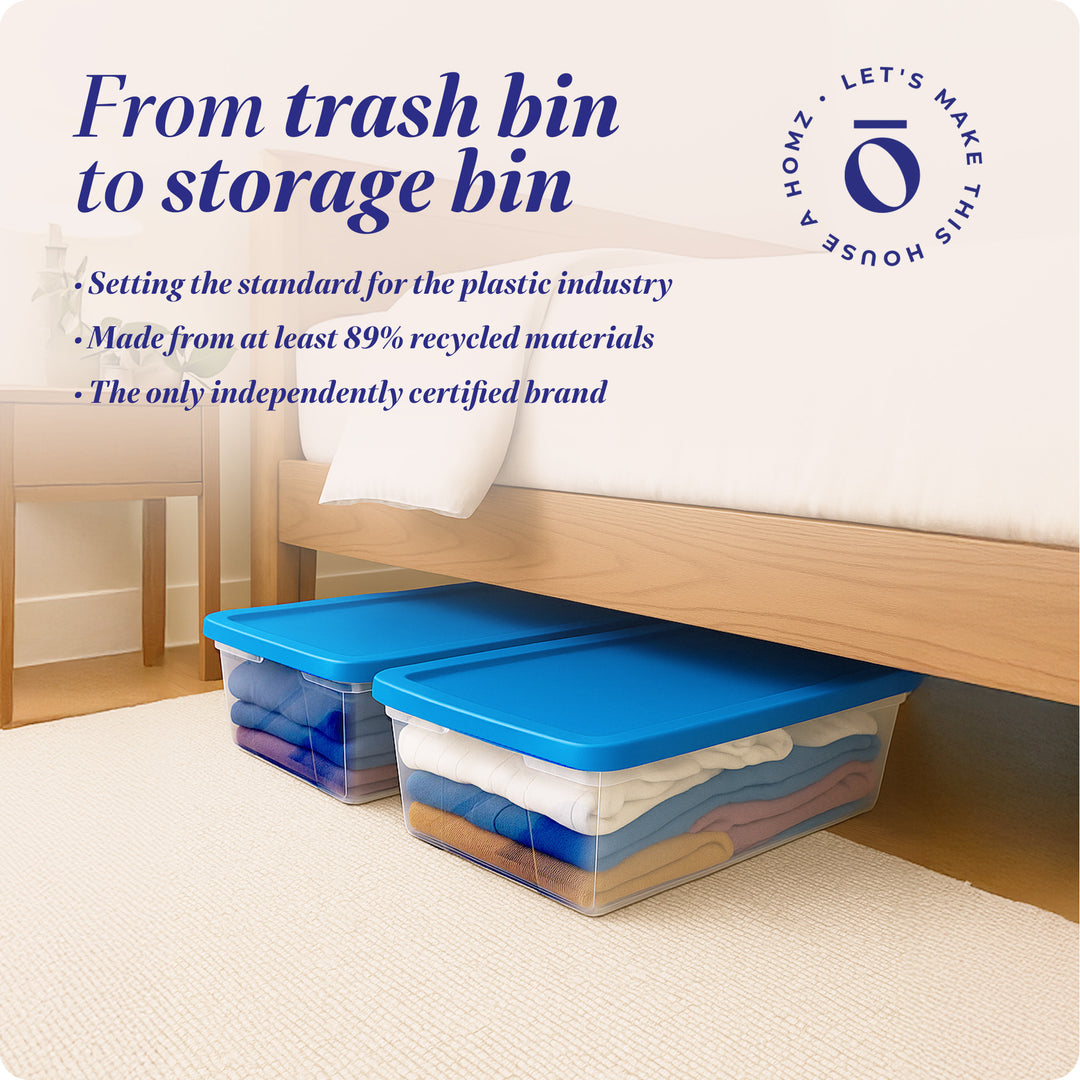 From trash bin to storage bin

• Setting the standard for the plastic industry
• Made from at least 89% recycled materials
• The only independently certified brand

LET'S MAKE THIS HOUSE A HOMZ •

ō