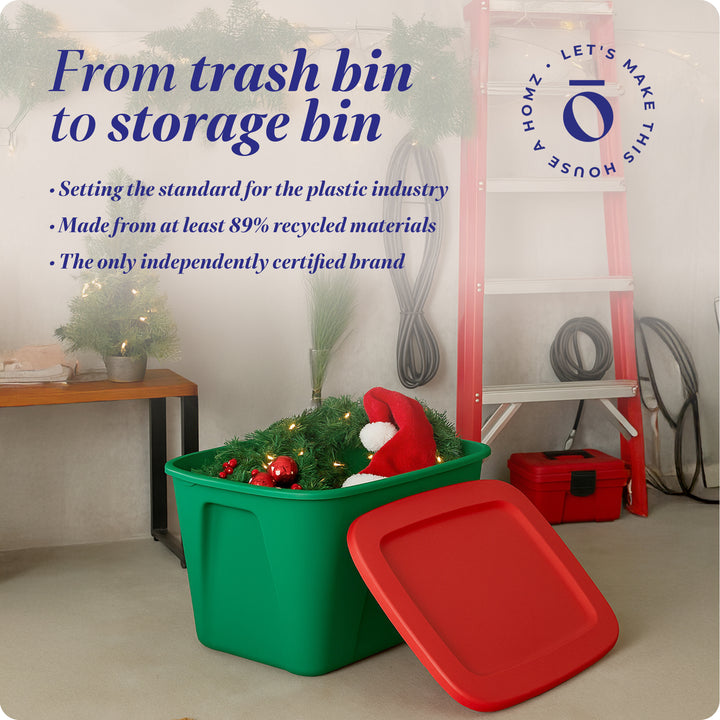 From trash bin to storage bin

• Setting the standard for the plastic industry
• Made from at least 89% recycled materials
• The only independently certified brand

LET'S MAKE THIS HOUSE A HOMZ •