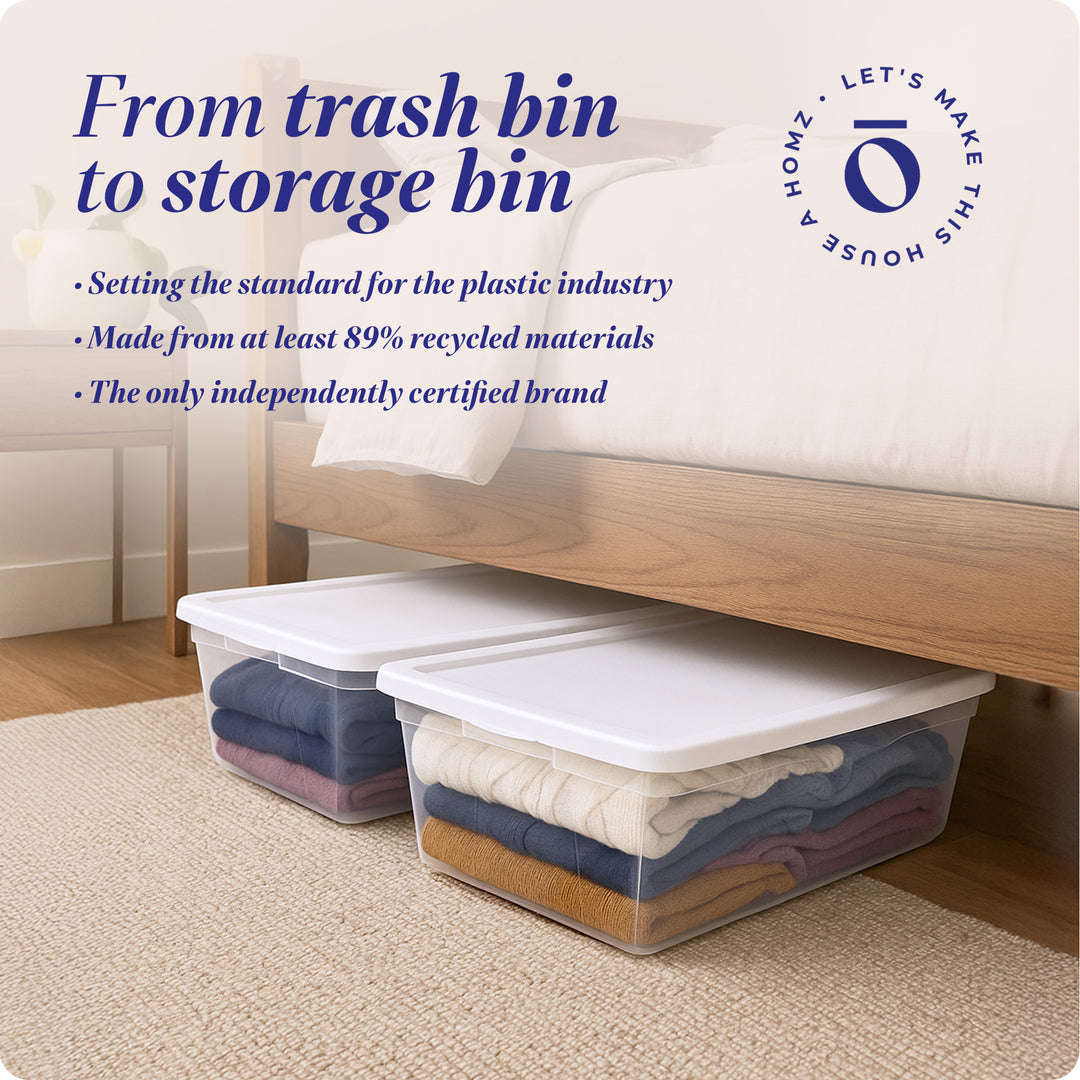 From trash bin to storage bin

• Setting the standard for the plastic industry
• Made from at least 89% recycled materials
• The only independently certified brand

LET'S MAKE THIS HOUSE A HOMZ •

ō