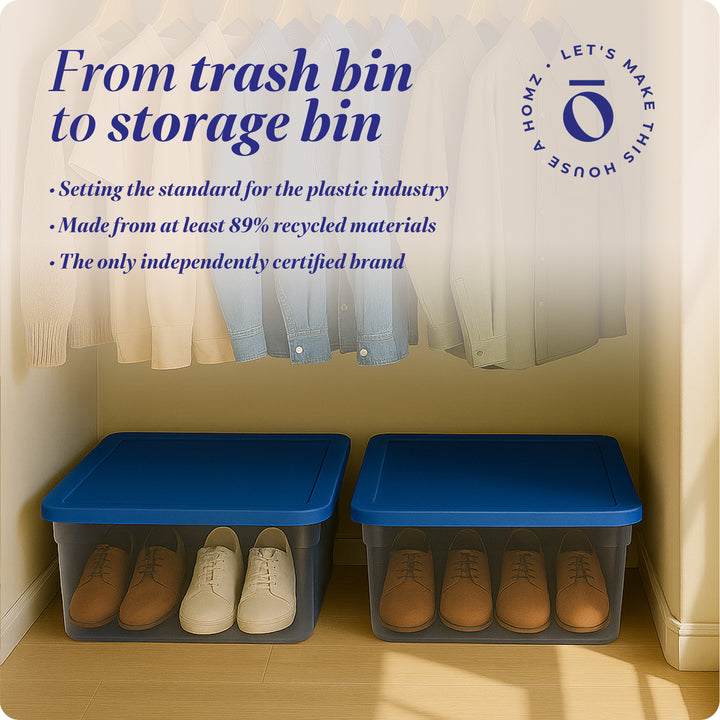 From trash bin to storage bin

• Setting the standard for the plastic industry
• Made from at least 89% recycled materials
• The only independently certified brand

LET'S MAKE THIS HOUSE A HOMZ •