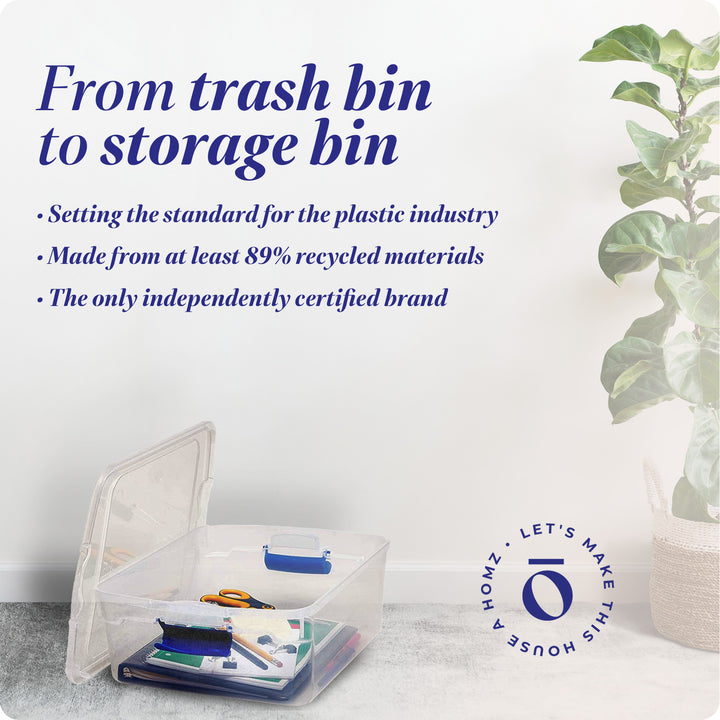 From trash bin to storage bin

• Setting the standard for the plastic industry
• Made from at least 89% recycled materials
• The only independently certified brand

LET'S MAKE THIS HOUSE A HOMZ •

ō