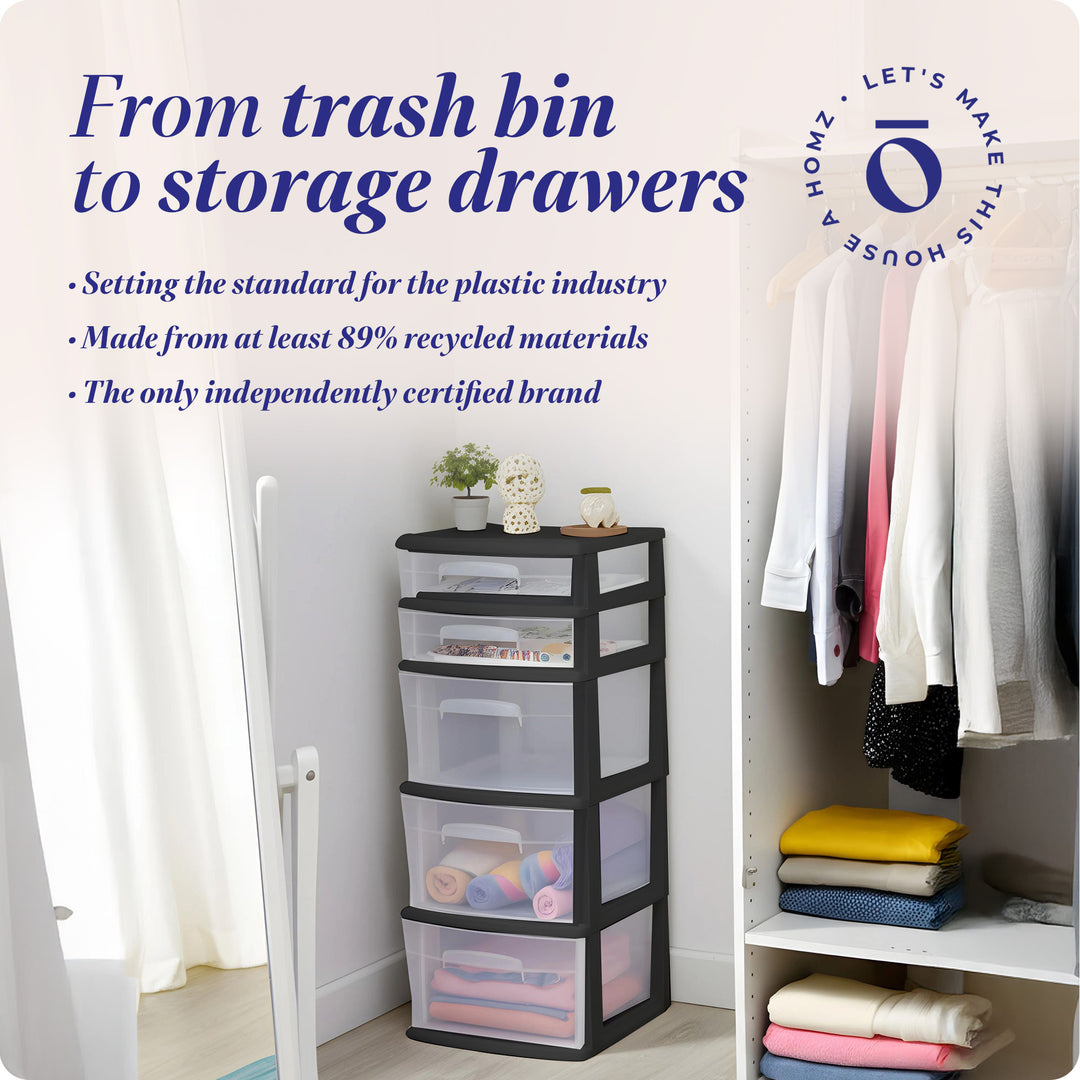 From trash bin to storage drawers

• Setting the standard for the plastic industry
• Made from at least 89% recycled materials
• The only independently certified brand

LET'S MAKE THIS HOUSE A HOMZ ·

ō