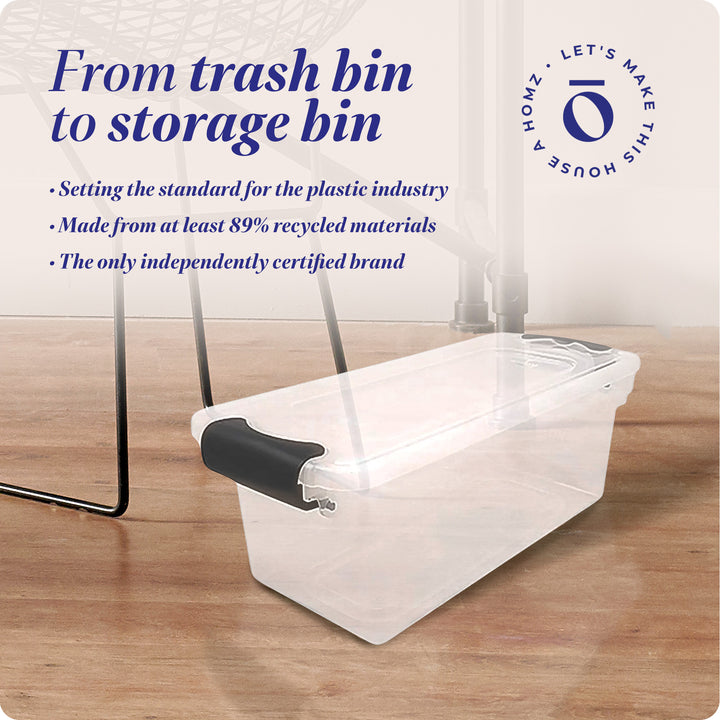 From trash bin to storage bin

• Setting the standard for the plastic industry
• Made from at least 89% recycled materials
• The only independently certified brand

LET'S MAKE THIS HOUSE A HOMZ •

ō