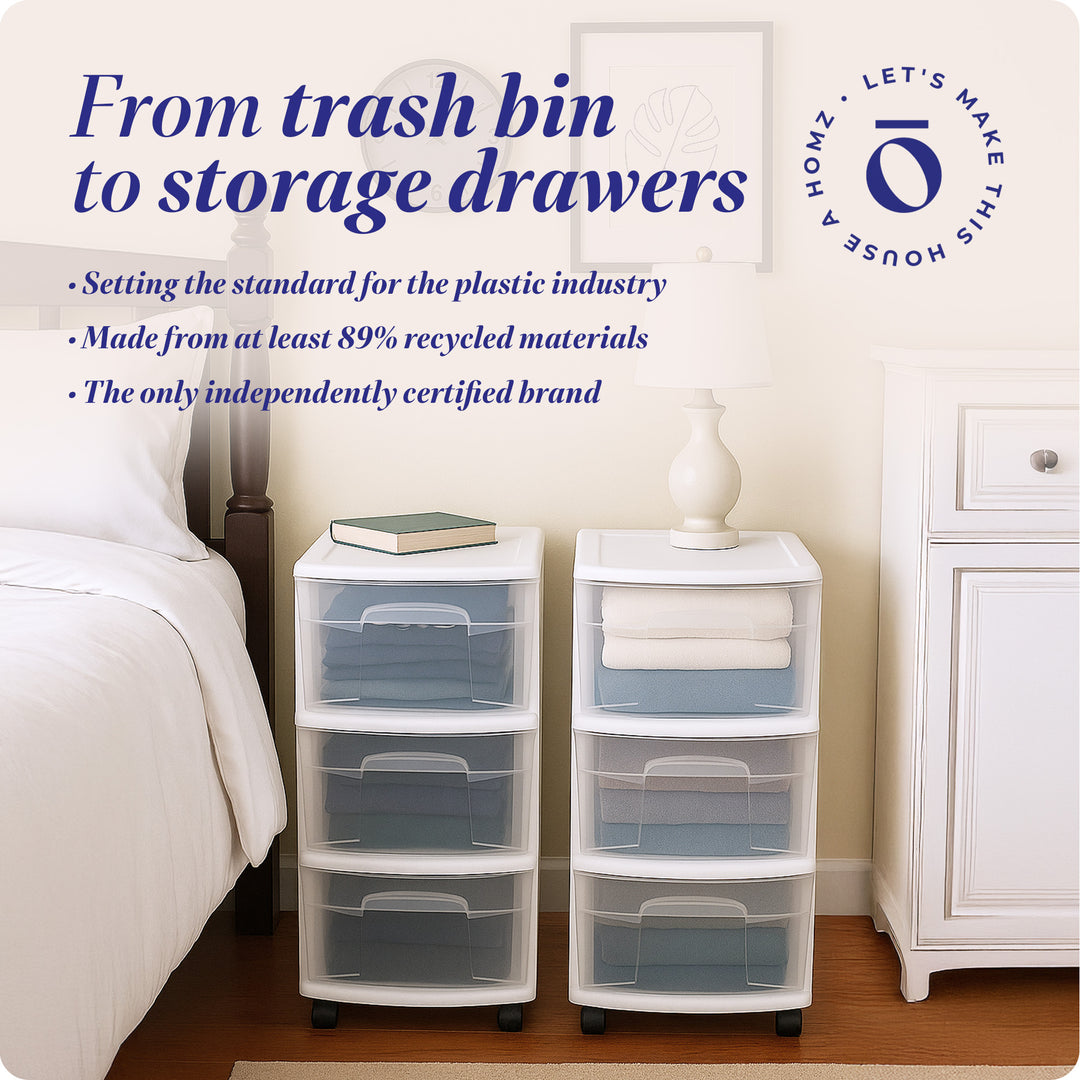 From trash bin to storage drawers

• Setting the standard for the plastic industry
• Made from at least 89% recycled materials
• The only independently certified brand

LET'S MAKE THIS HOUSE A HOMZ •