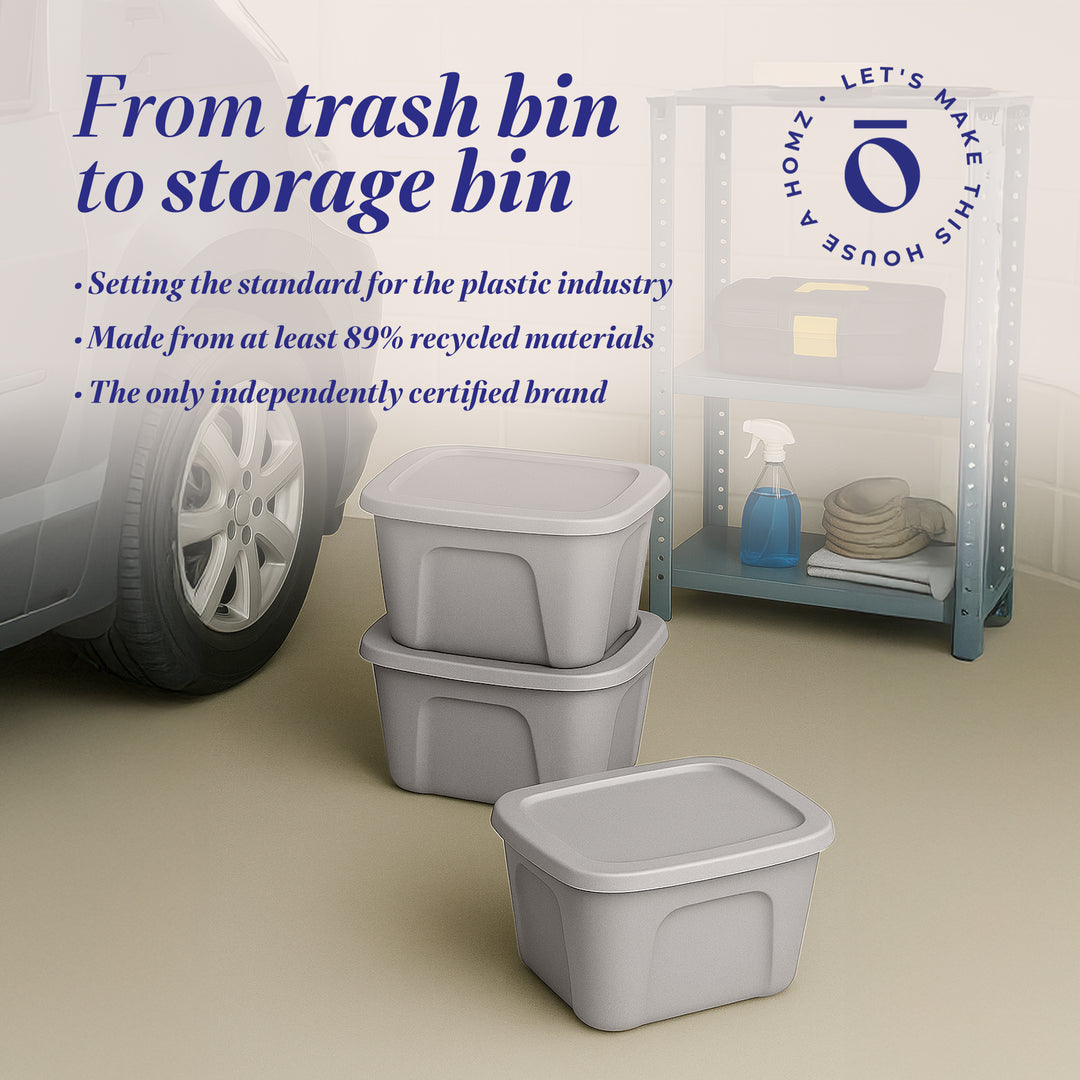 From trash bin to storage bin

• Setting the standard for the plastic industry
• Made from at least 89% recycled materials
• The only independently certified brand

LET'S MAKE THIS HOUSE A HOMZ •

ō