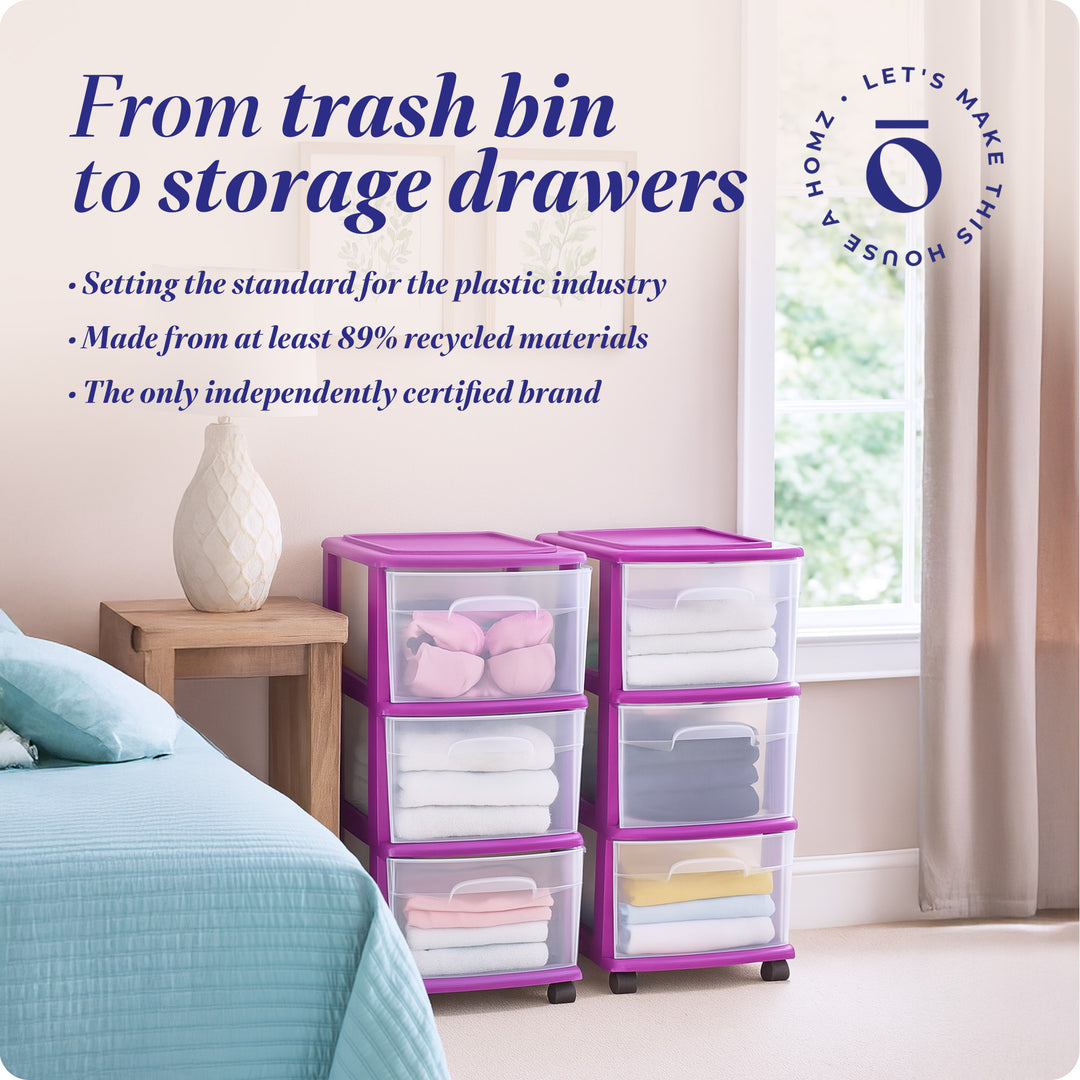 From trash bin to storage drawers

• Setting the standard for the plastic industry
• Made from at least 89% recycled materials
• The only independently certified brand

LET'S MAKE THIS HOUSE A HOMZ ·

ō