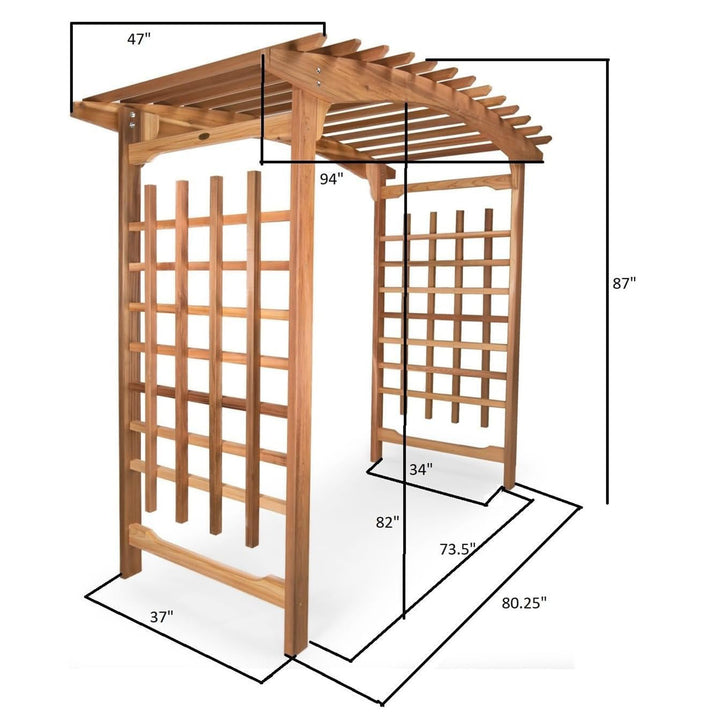 47"

94"

87"

34"

82"

73.5"

80.25"

37"