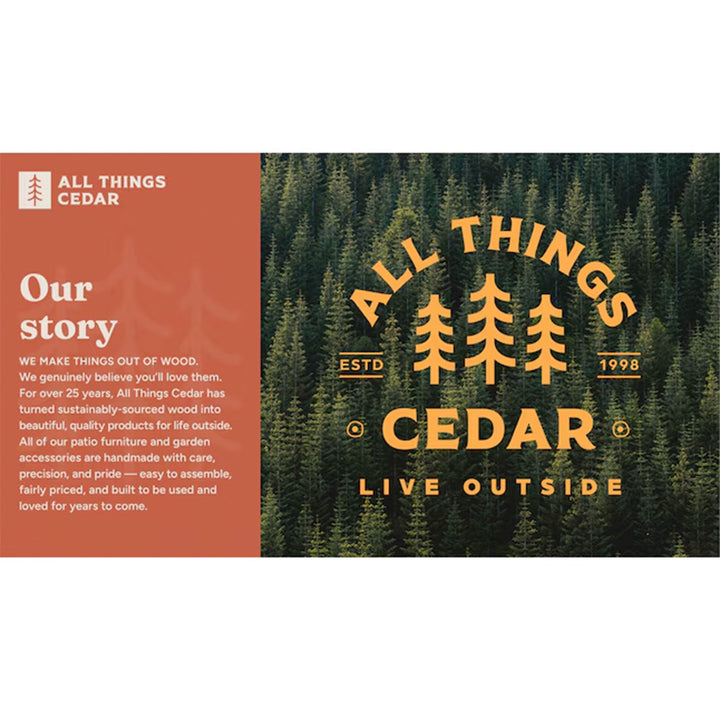 ALL THINGS CEDAR

Our story

WE MAKE THINGS OUT OF WOOD. We genuinely believe you'll love them. For over 25 years, All Things Cedar has turned sustainably-sourced wood into beautiful, quality products for life outside. All of our patio furniture and garden accessories are handmade with care, precision, and pride — easy to assemble, fairly priced, and built to be used and loved for years to come.

ALL THINGS
ESTD 1998
CEDAR
LIVE OUTSIDE