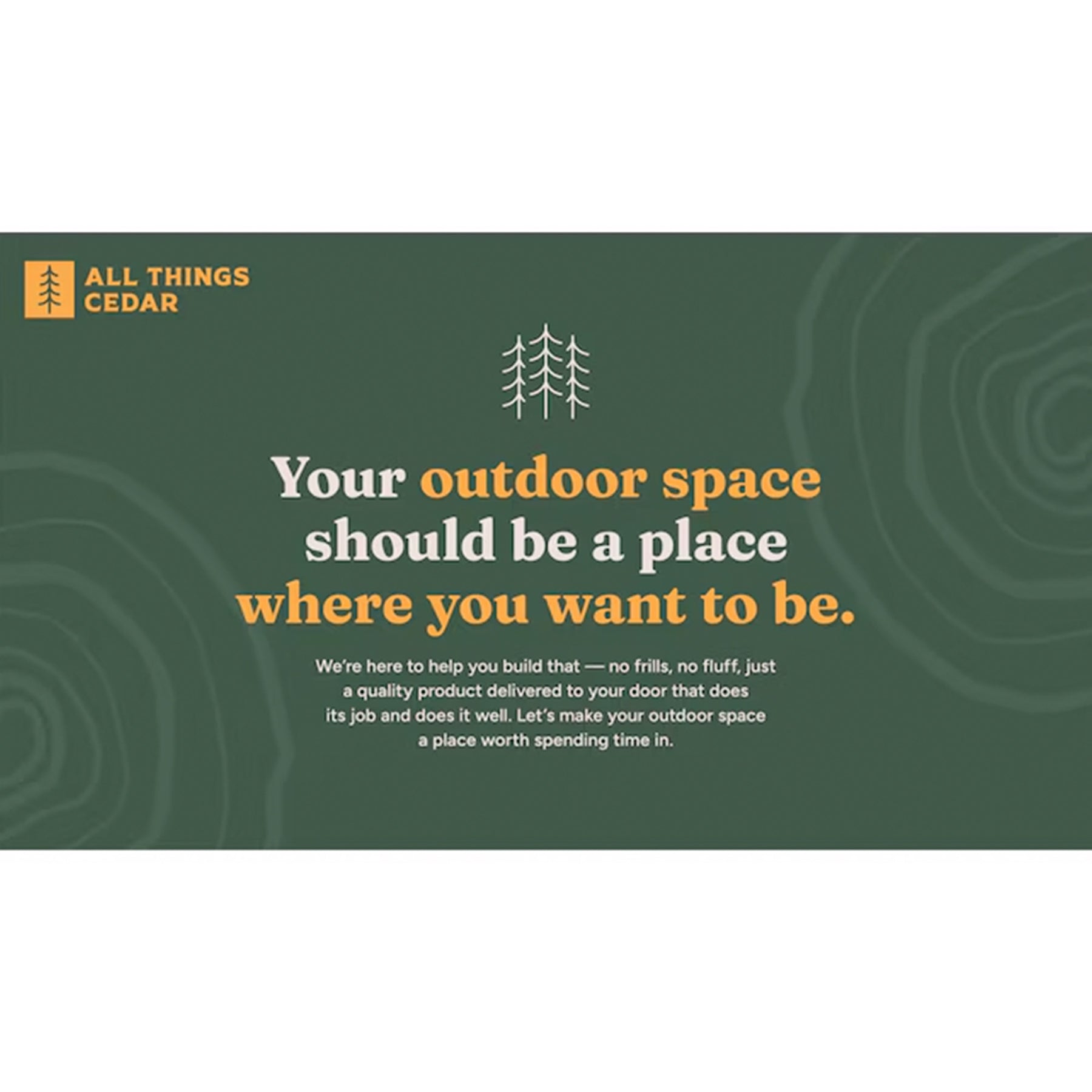 ALL THINGS CEDAR

Your outdoor space should be a place where you want to be.

We're here to help you build that — no frills, no fluff, just a quality product delivered to your door that does its job and does it well. Let's make your outdoor space a place worth spending time in.