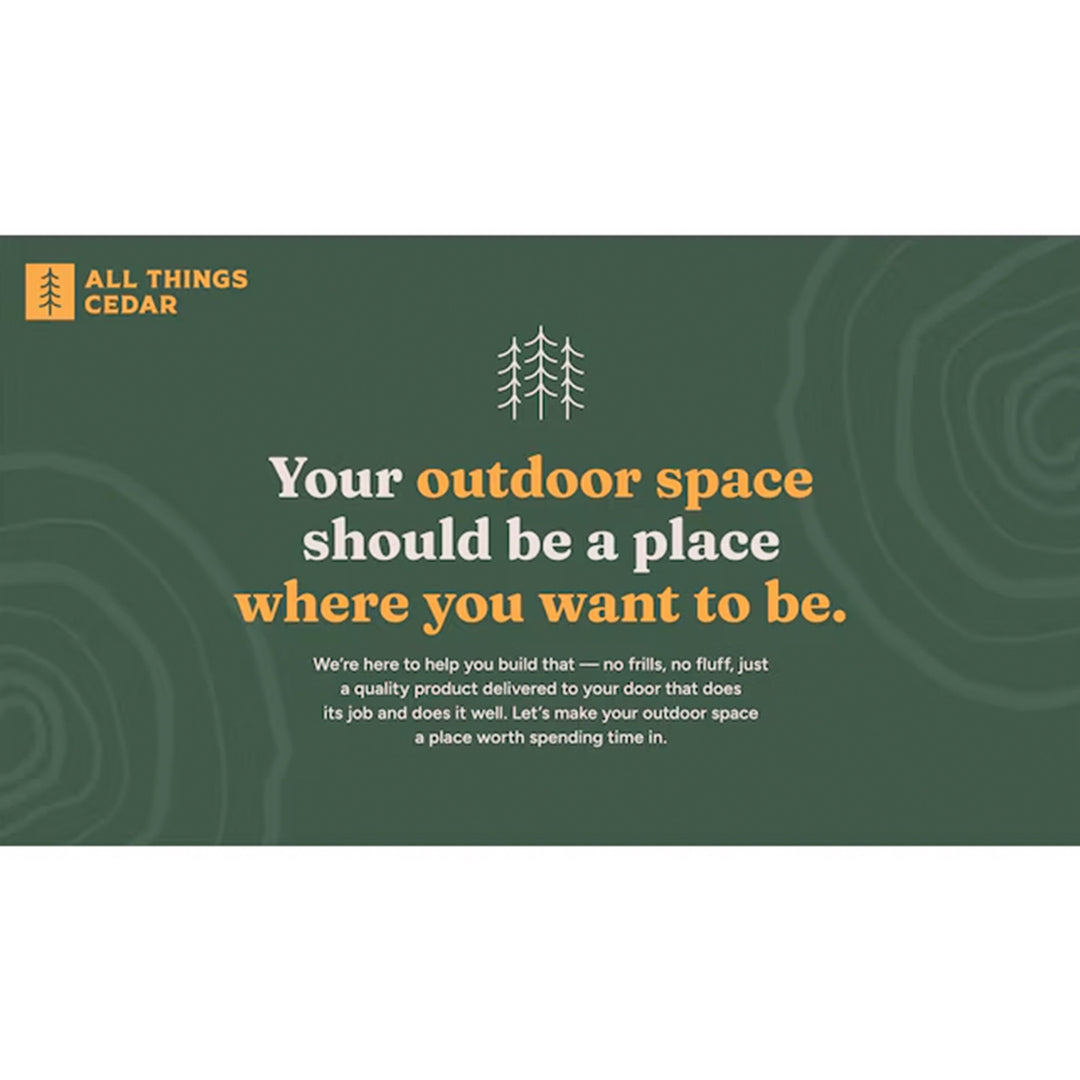 ALL THINGS CEDAR

Your outdoor space should be a place where you want to be.

We're here to help you build that — no frills, no fluff, just a quality product delivered to your door that does its job and does it well. Let's make your outdoor space a place worth spending time in.