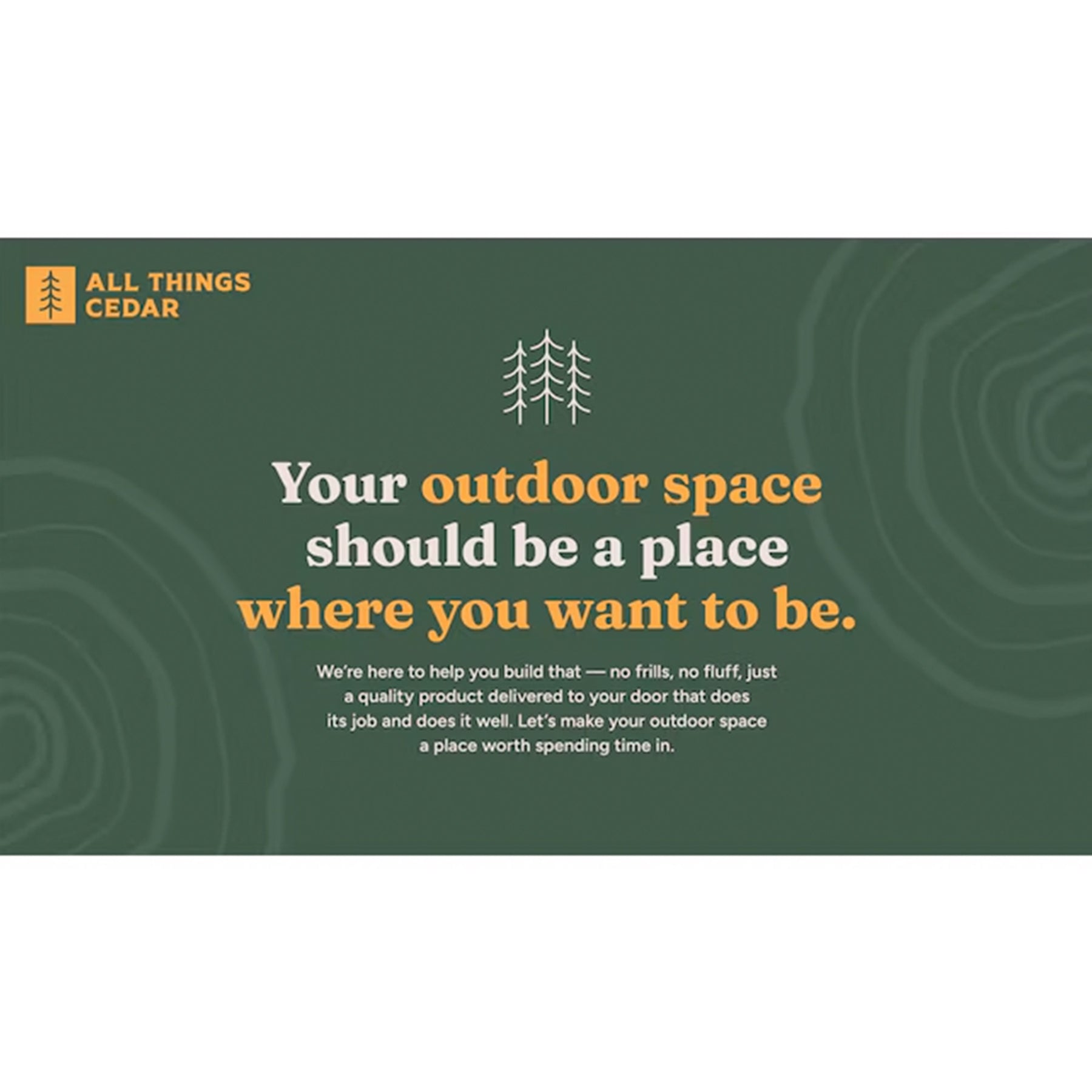 ALL THINGS CEDAR

Your outdoor space should be a place where you want to be.

We're here to help you build that — no frills, no fluff, just a quality product delivered to your door that does its job and does it well. Let's make your outdoor space a place worth spending time in.