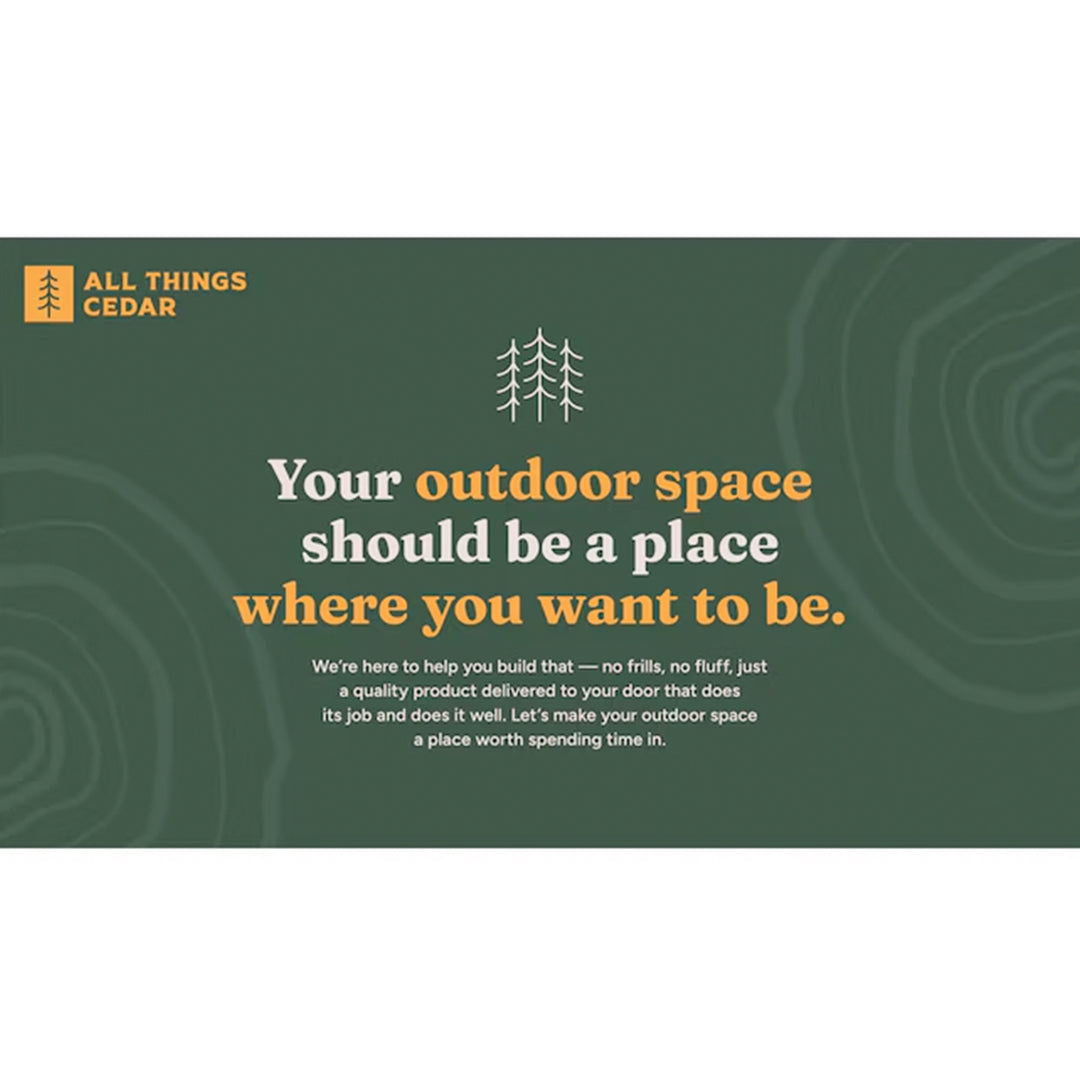 ALL THINGS CEDAR

Your outdoor space should be a place where you want to be.

We're here to help you build that — no frills, no fluff, just a quality product delivered to your door that does its job and does it well. Let's make your outdoor space a place worth spending time in.