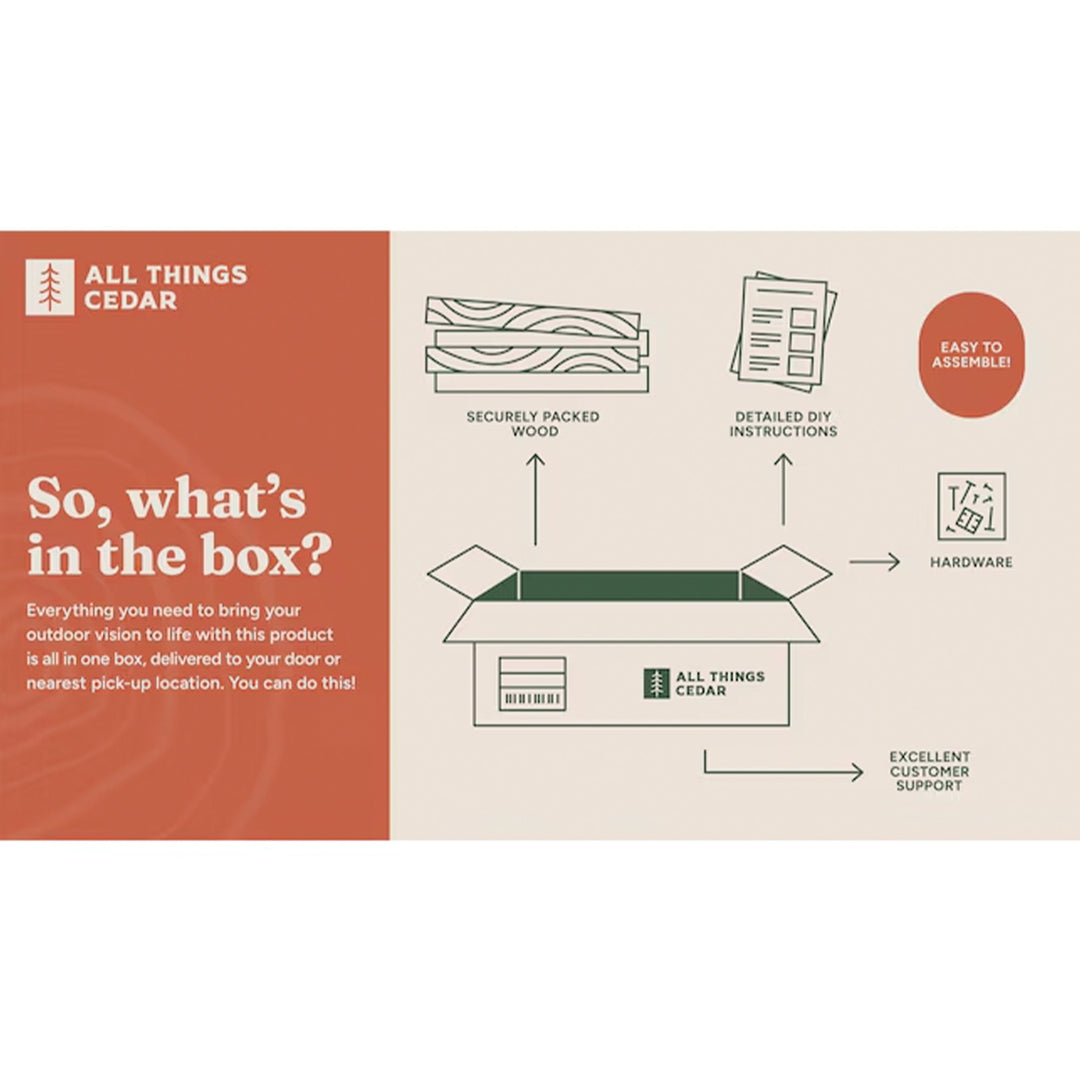 ALL THINGS CEDAR

So, what's in the box?

Everything you need to bring your outdoor vision to life with this product is all in one box, delivered to your door or nearest pick-up location. You can do this!

SECURELY PACKED WOOD

DETAILED DIY INSTRUCTIONS

EASY TO ASSEMBLE!

HARDWARE

ALL THINGS CEDAR

EXCELLENT CUSTOMER SUPPORT