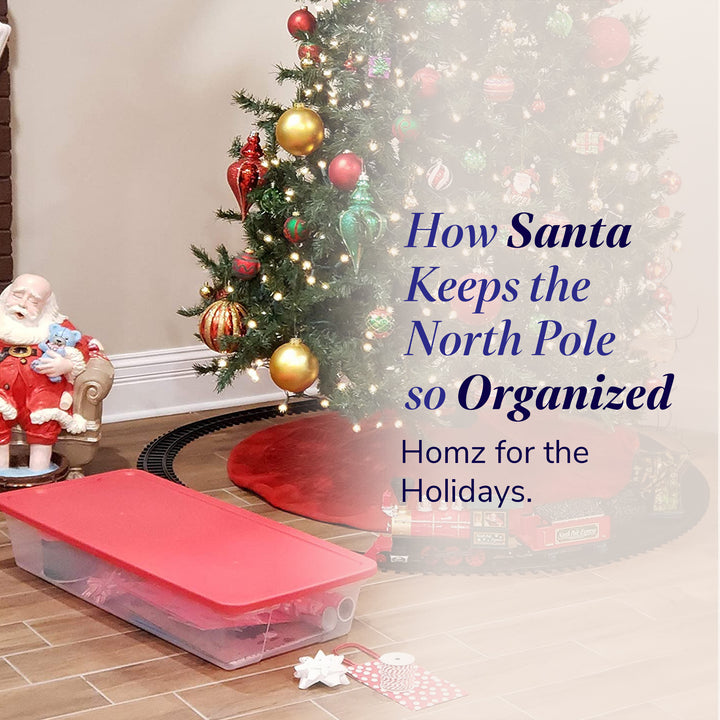 How Santa Keeps the North Pole so Organized

Homz for the Holidays.