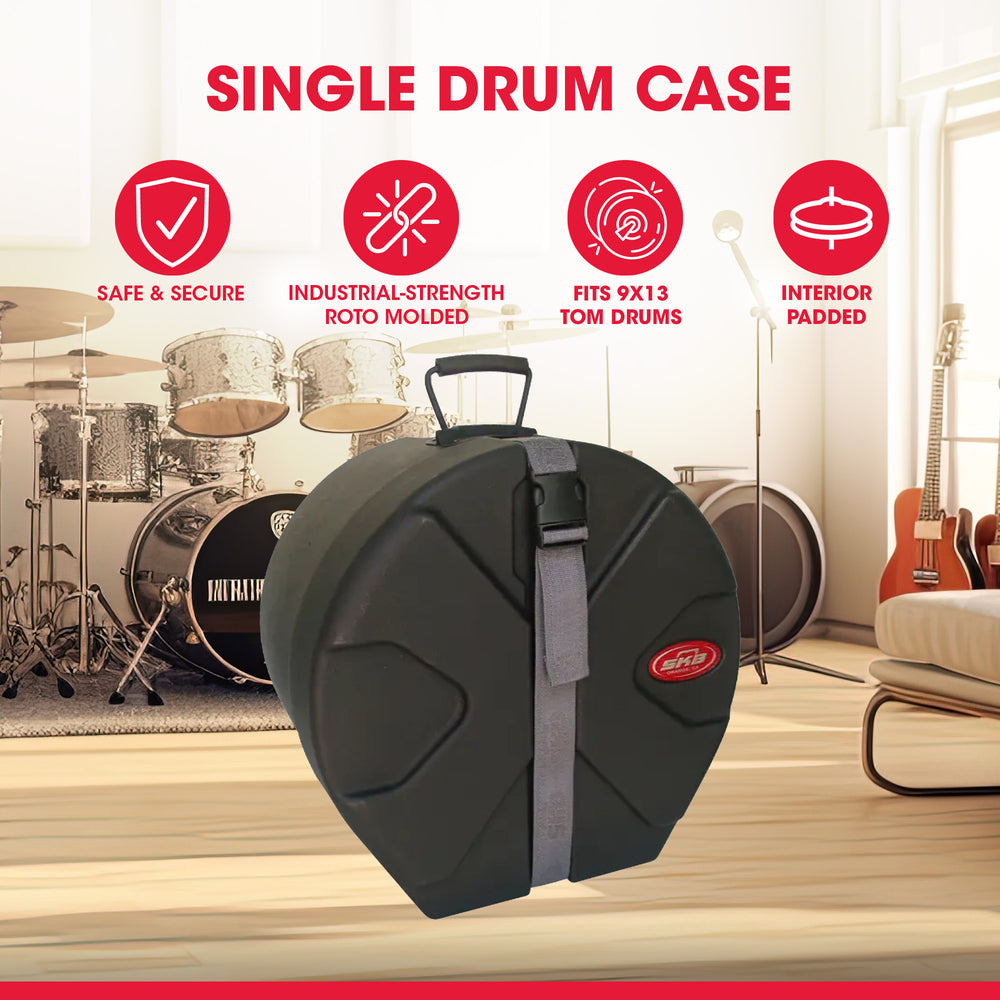 SINGLE DRUM CASE

SAFE & SECURE

INDUSTRIAL-STRENGTH ROTO MOLDED

FITS 9X13 TOM DRUMS

INTERIOR PADDED

SKB