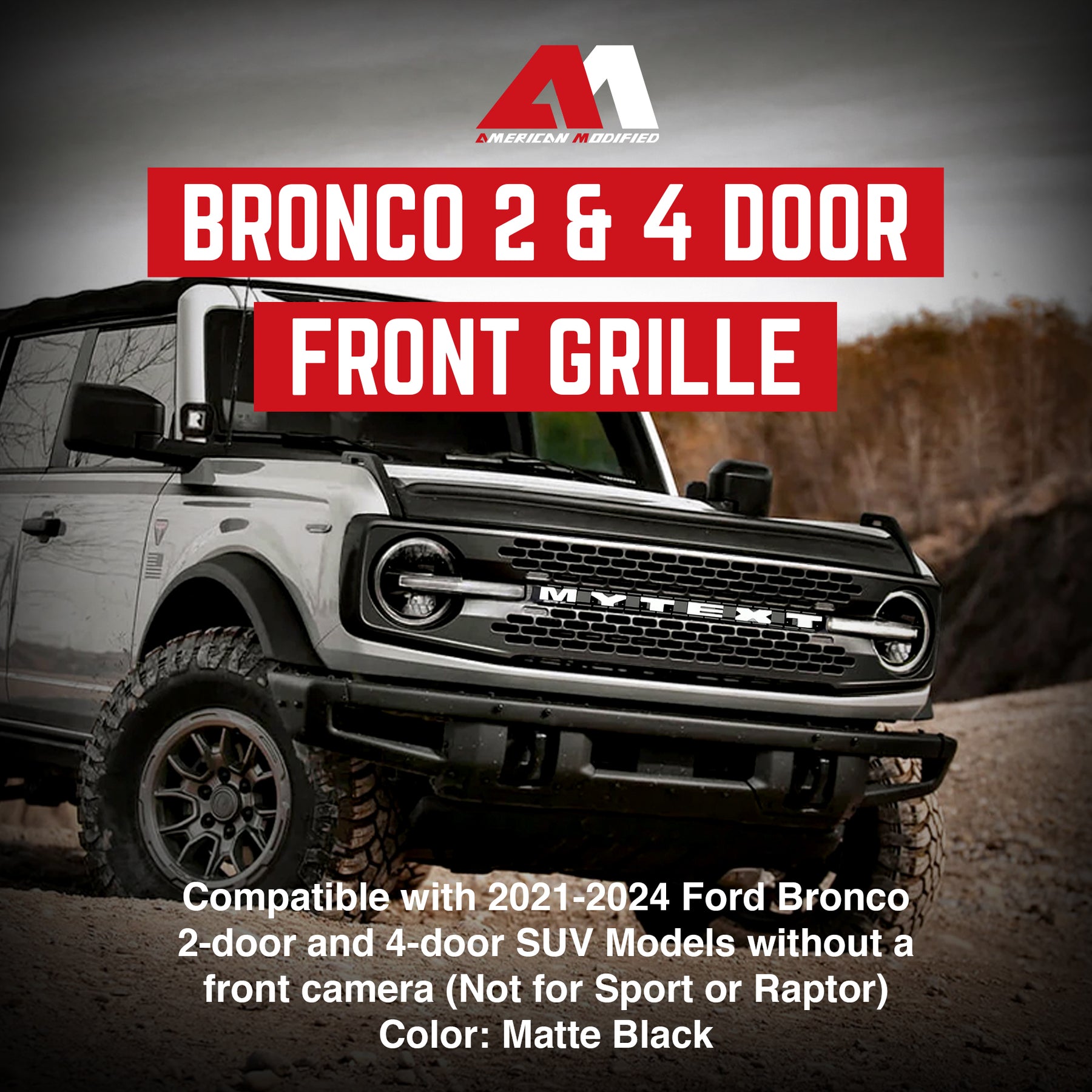 AMERICAN MODIFIED

BRONCO 2 & 4 DOOR FRONT GRILLE

MYTEXT

Compatible with 2021-2024 Ford Bronco 2-door and 4-door SUV Models without a front camera (Not for Sport or Raptor)
Color: Matte Black