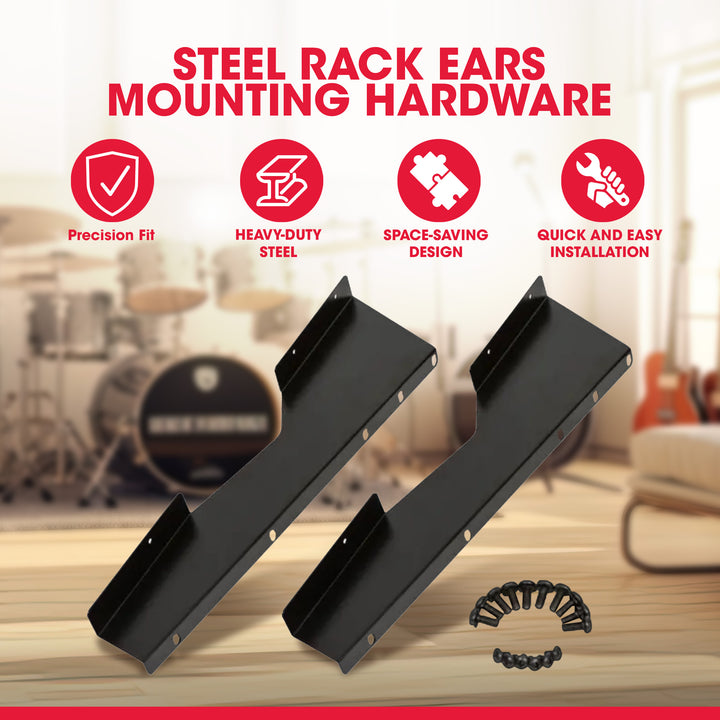 STEEL RACK EARS MOUNTING HARDWARE

Precision Fit

HEAVY-DUTY STEEL

SPACE-SAVING DESIGN

QUICK AND EASY INSTALLATION