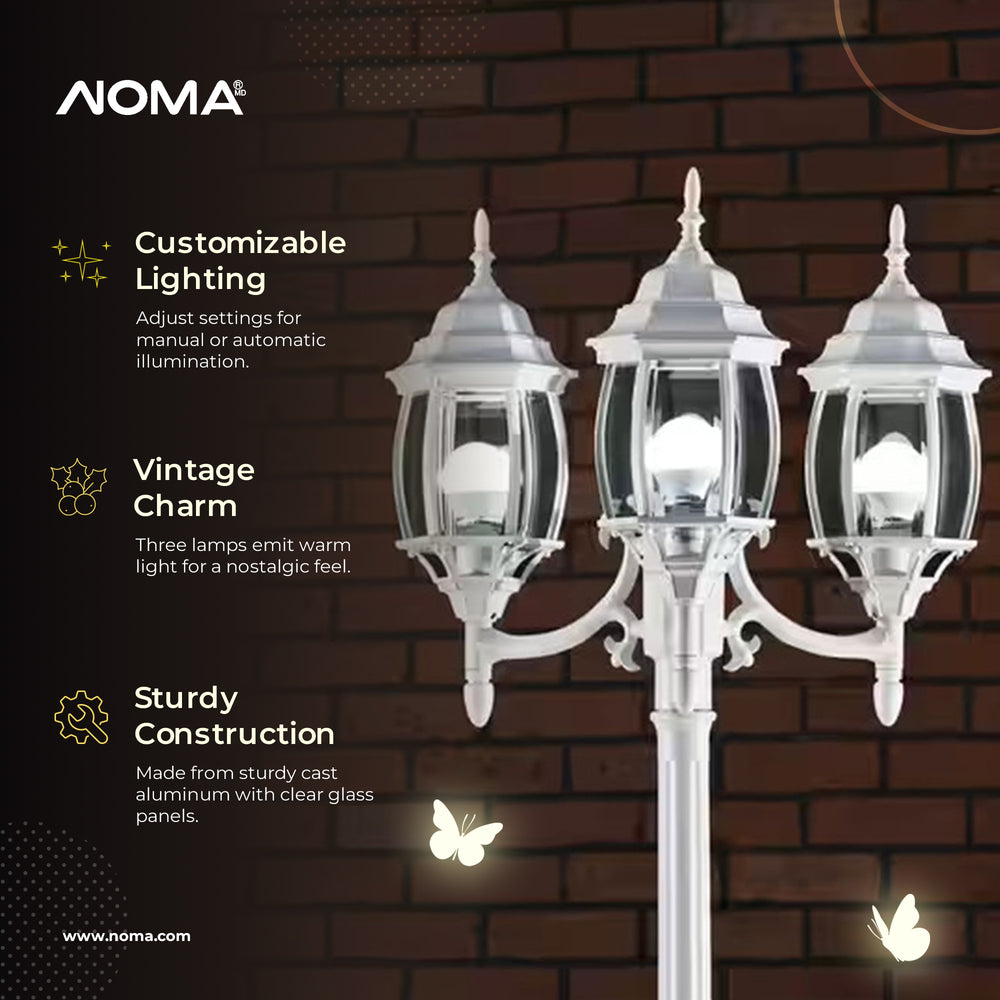 NOMA® MD

Customizable Lighting

Adjust settings for manual or automatic illumination.

Vintage Charm

Three lamps emit warm light for a nostalgic feel.

Sturdy Construction

Made from sturdy cast aluminum with clear glass panels.

www.noma.com