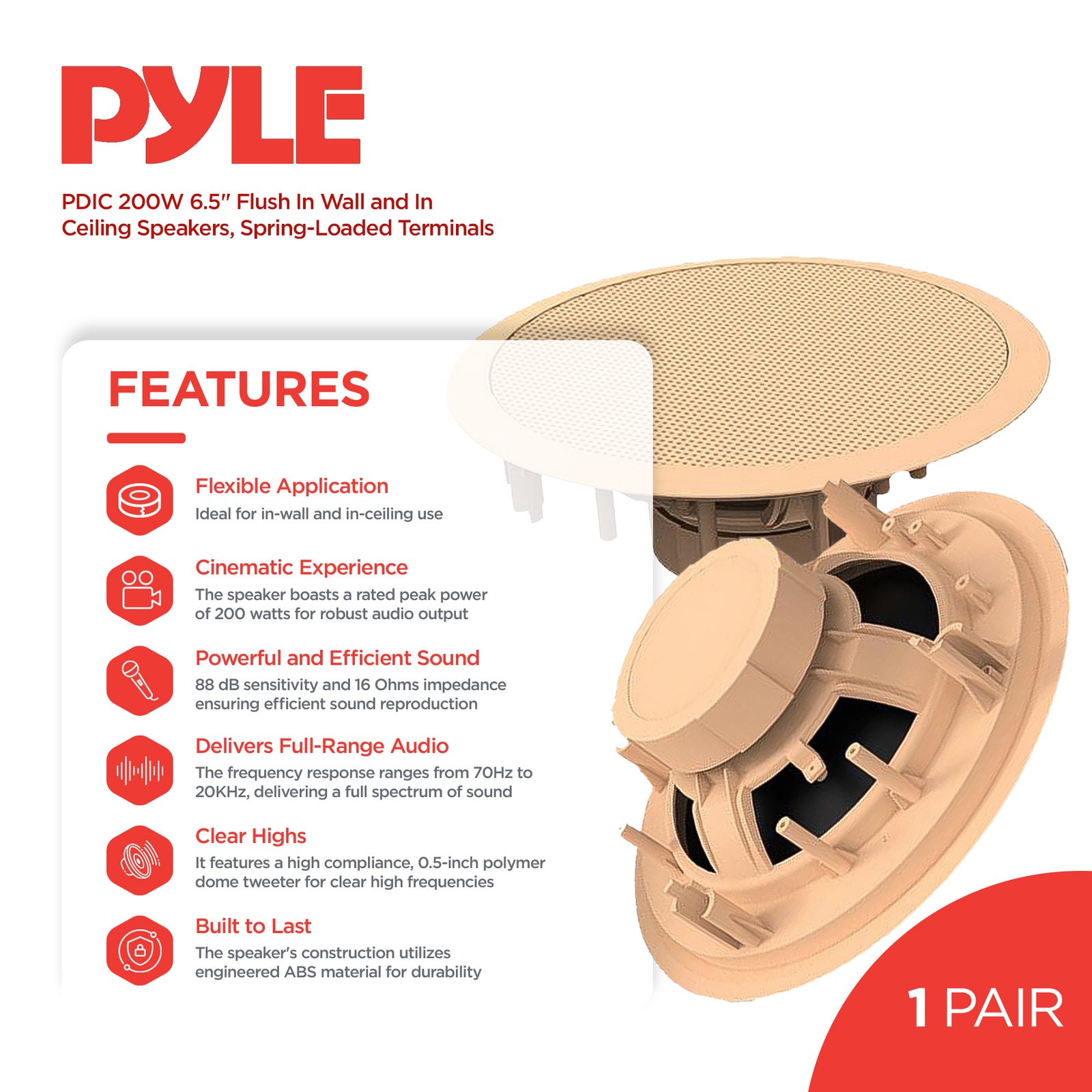 PYLE

PDIC 200W 6.5" Flush In Wall and In Ceiling Speakers, Spring-Loaded Terminals

FEATURES

Flexible Application
Ideal for in-wall and in-ceiling use

Cinematic Experience
The speaker boasts a rated peak power of 200 watts for robust audio output

Powerful and Efficient Sound
88 dB sensitivity and 16 Ohms impedance ensuring efficient sound reproduction

Delivers Full-Range Audio
The frequency response ranges from 70Hz to 20KHz, delivering a full spectrum of sound

Clear Highs
It features a high compliance, 0.5-inch polymer dome tweeter for clear high frequencies

Built to Last
The speaker's construction utilizes engineered ABS material for durability

1 PAIR