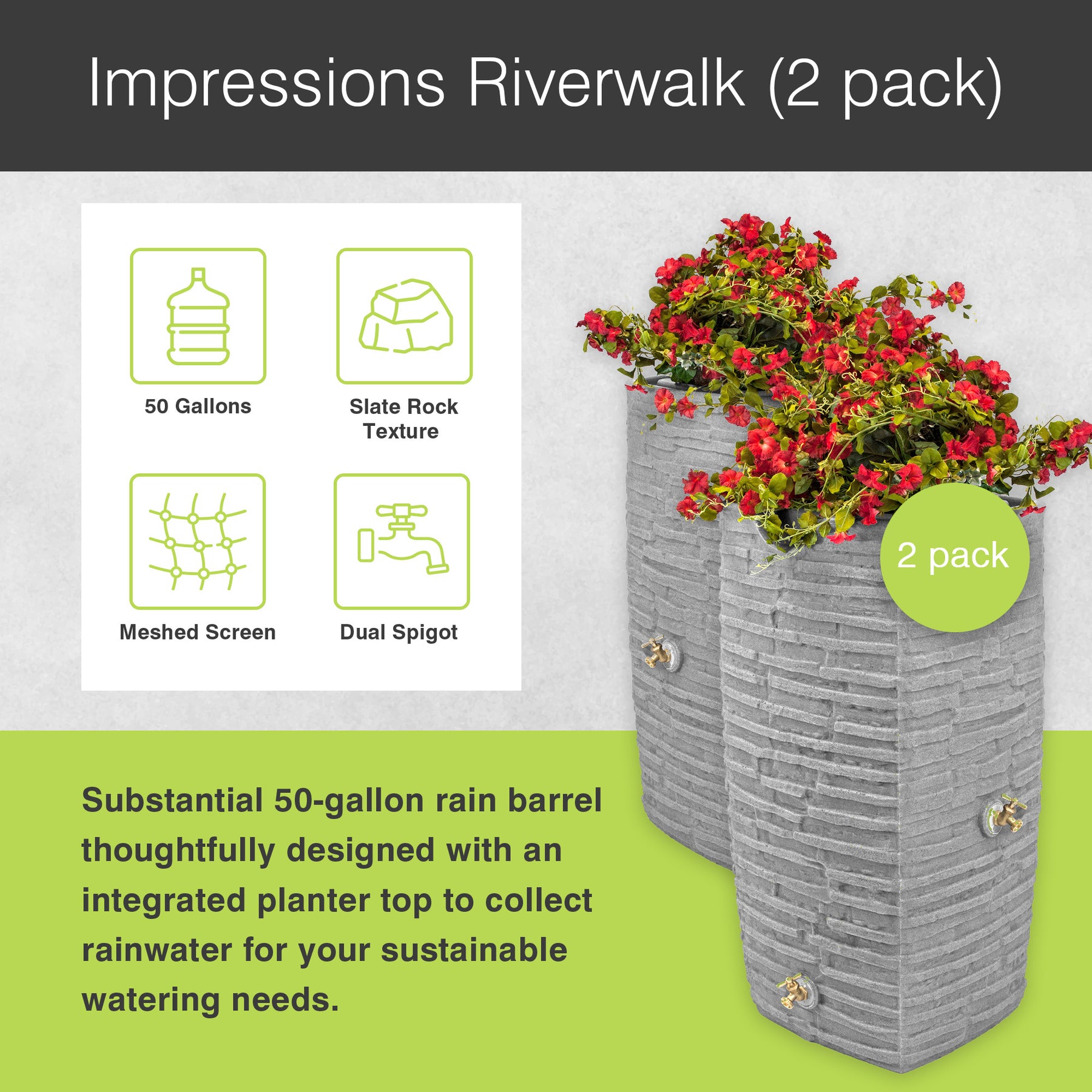 Impressions Riverwalk (2 pack)

50 Gallons

Slate Rock Texture

Meshed Screen

Dual Spigot

2 pack

Substantial 50-gallon rain barrel thoughtfully designed with an integrated planter top to collect rainwater for your sustainable watering needs.