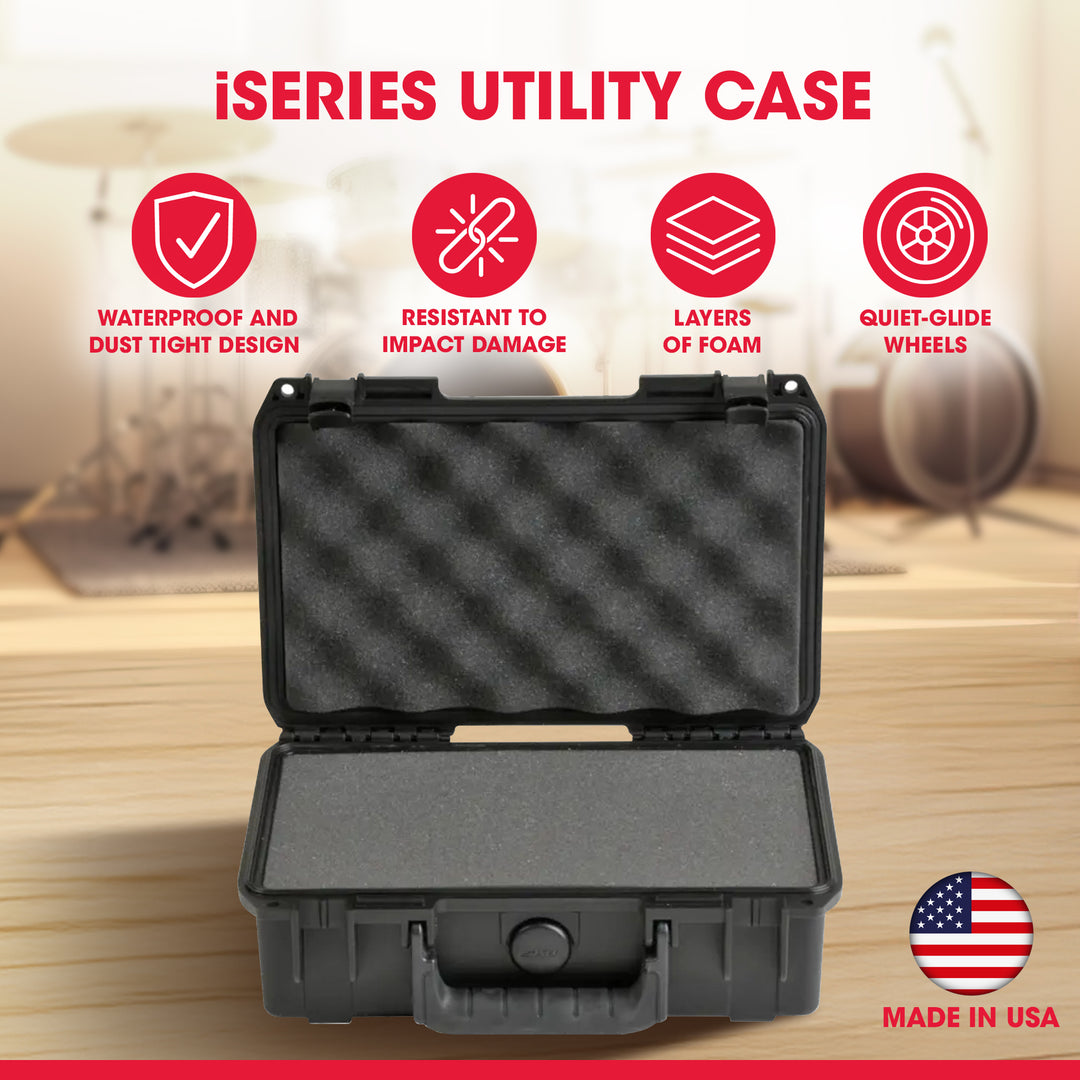 iSERIES UTILITY CASE

WATERPROOF AND DUST TIGHT DESIGN

RESISTANT TO IMPACT DAMAGE

LAYERS OF FOAM

QUIET-GLIDE WHEELS

MADE IN USA