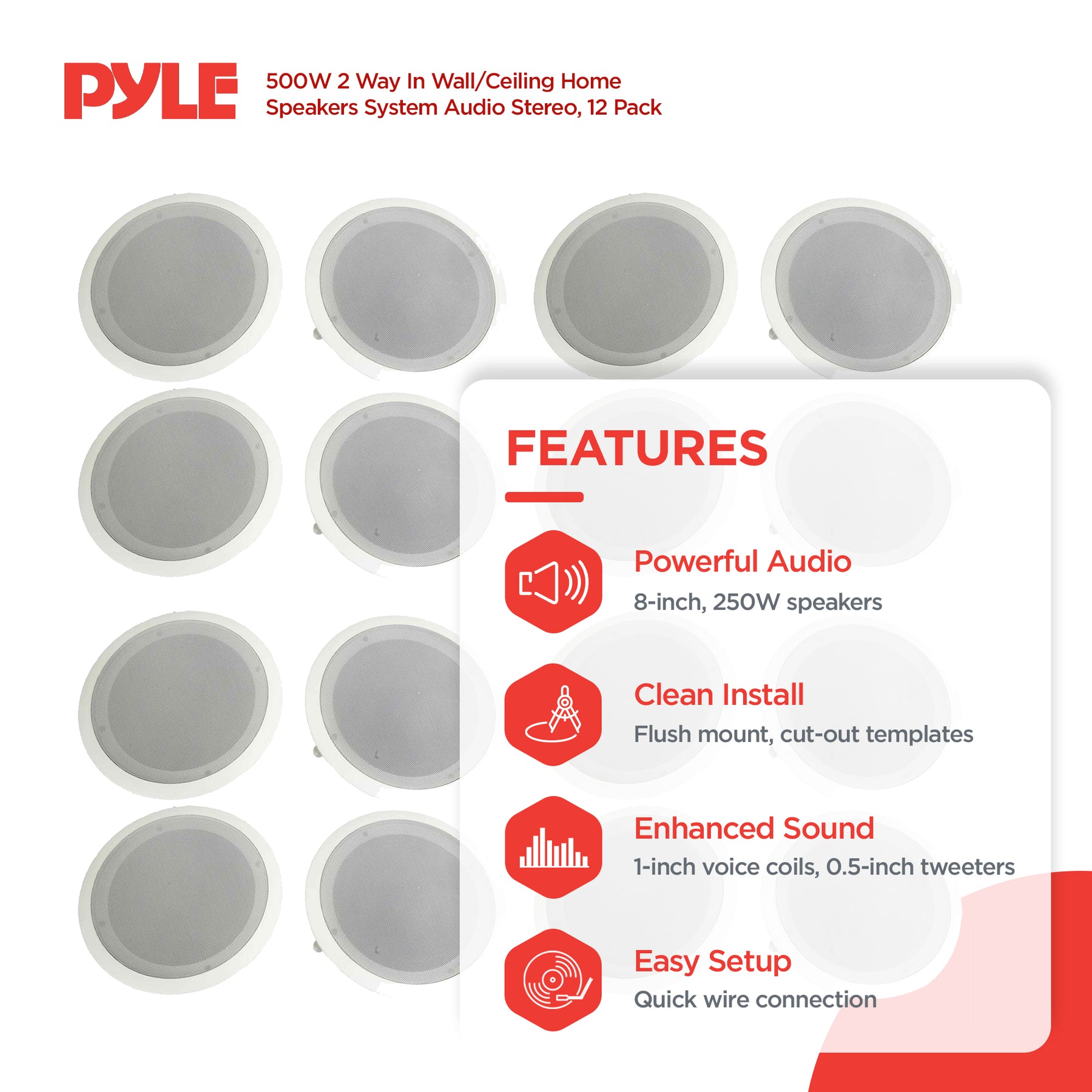 PYLE

500W 2 Way In Wall/Ceiling Home Speakers System Audio Stereo, 12 Pack

FEATURES

Powerful Audio
8-inch, 250W speakers

Clean Install
Flush mount, cut-out templates

Enhanced Sound
1-inch voice coils, 0.5-inch tweeters

Easy Setup
Quick wire connection