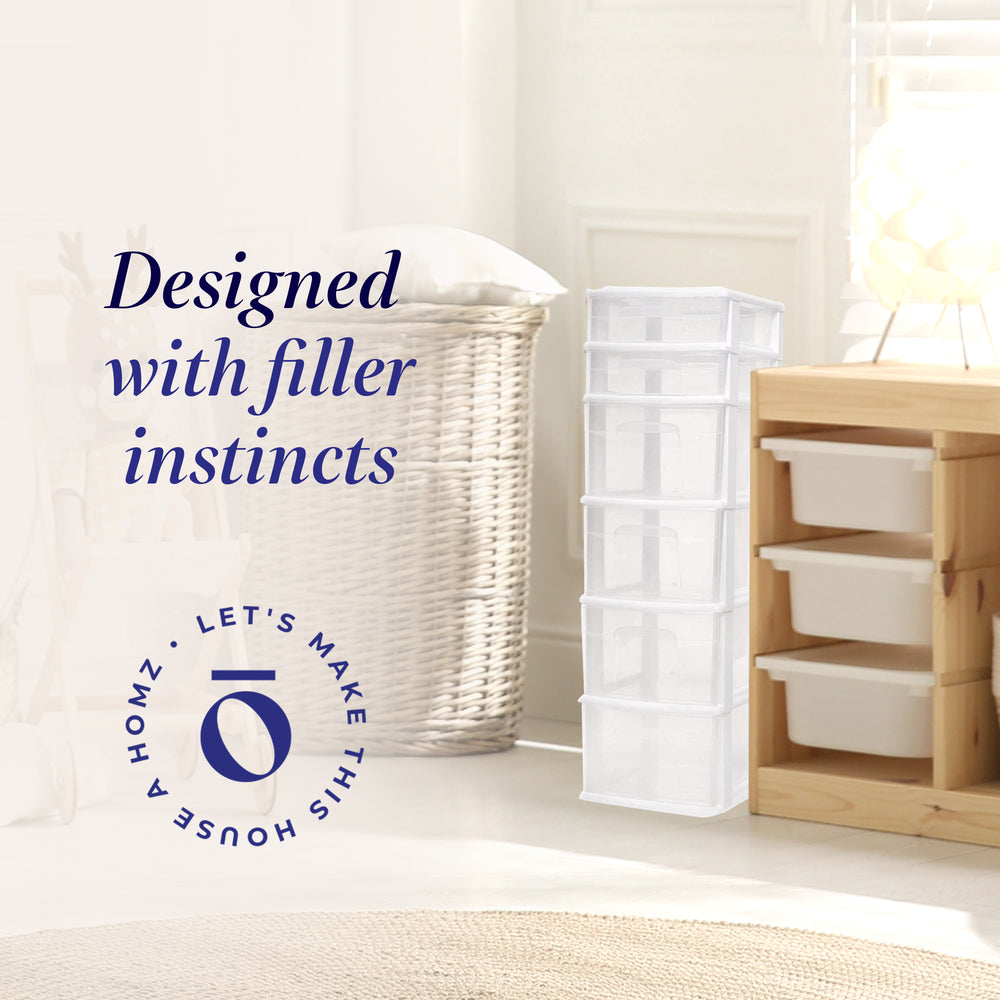 Designed with filler instincts

LET'S MAKE THIS HOUSE A HOMZ ·