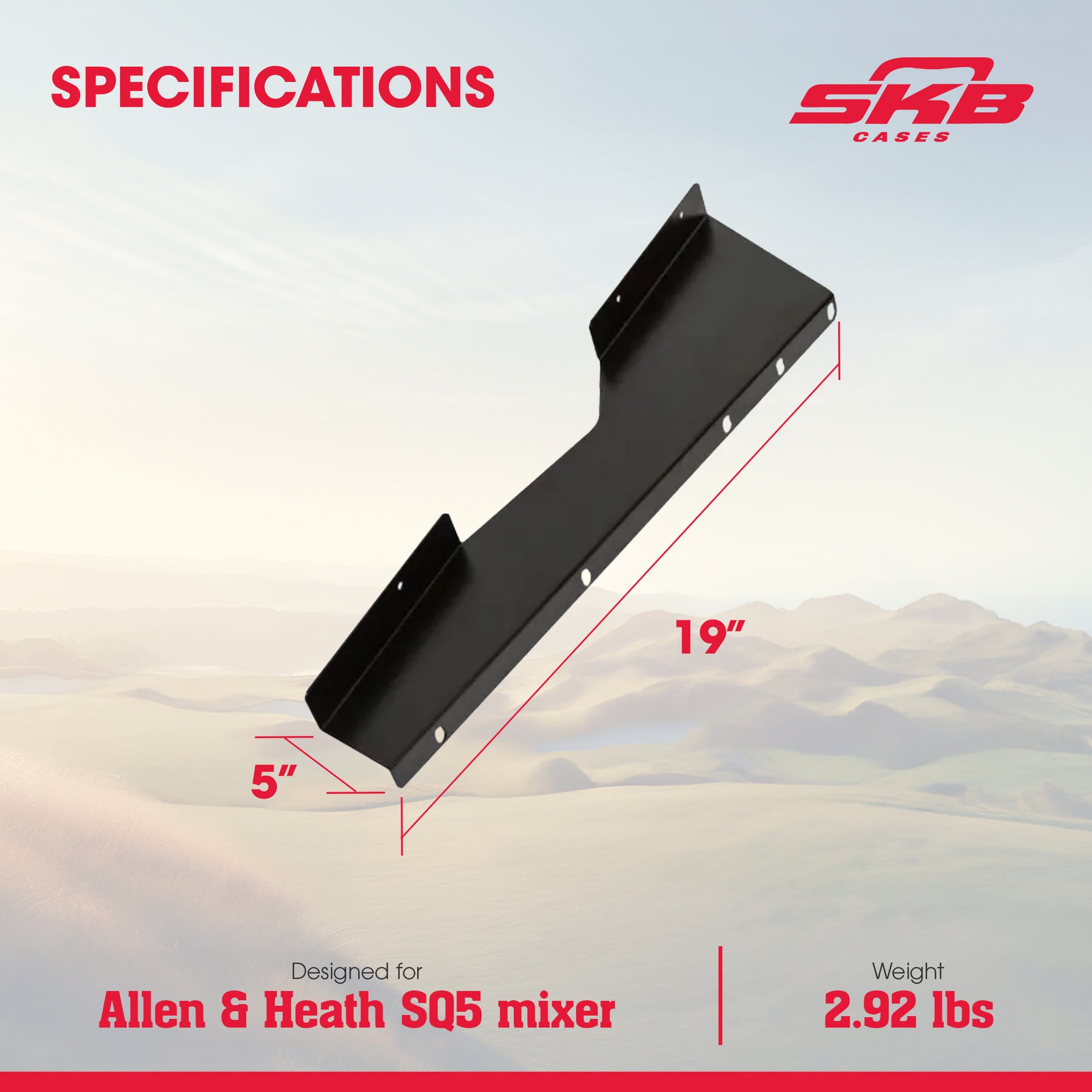 SPECIFICATIONS

SKB
CASES

19"

5"

Designed for
Allen & Heath SQ5 mixer

Weight
2.92 lbs