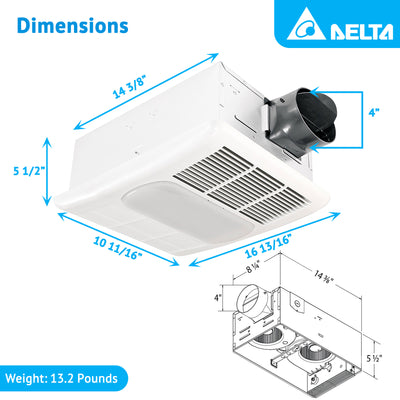 Dimensions

DELTA

14 3/8"

4"

5 1/2"

10 11/16"

16 13/16"

8 ¼"

14 ⅜"

4"

5 ½"

Weight: 13.2 Pounds