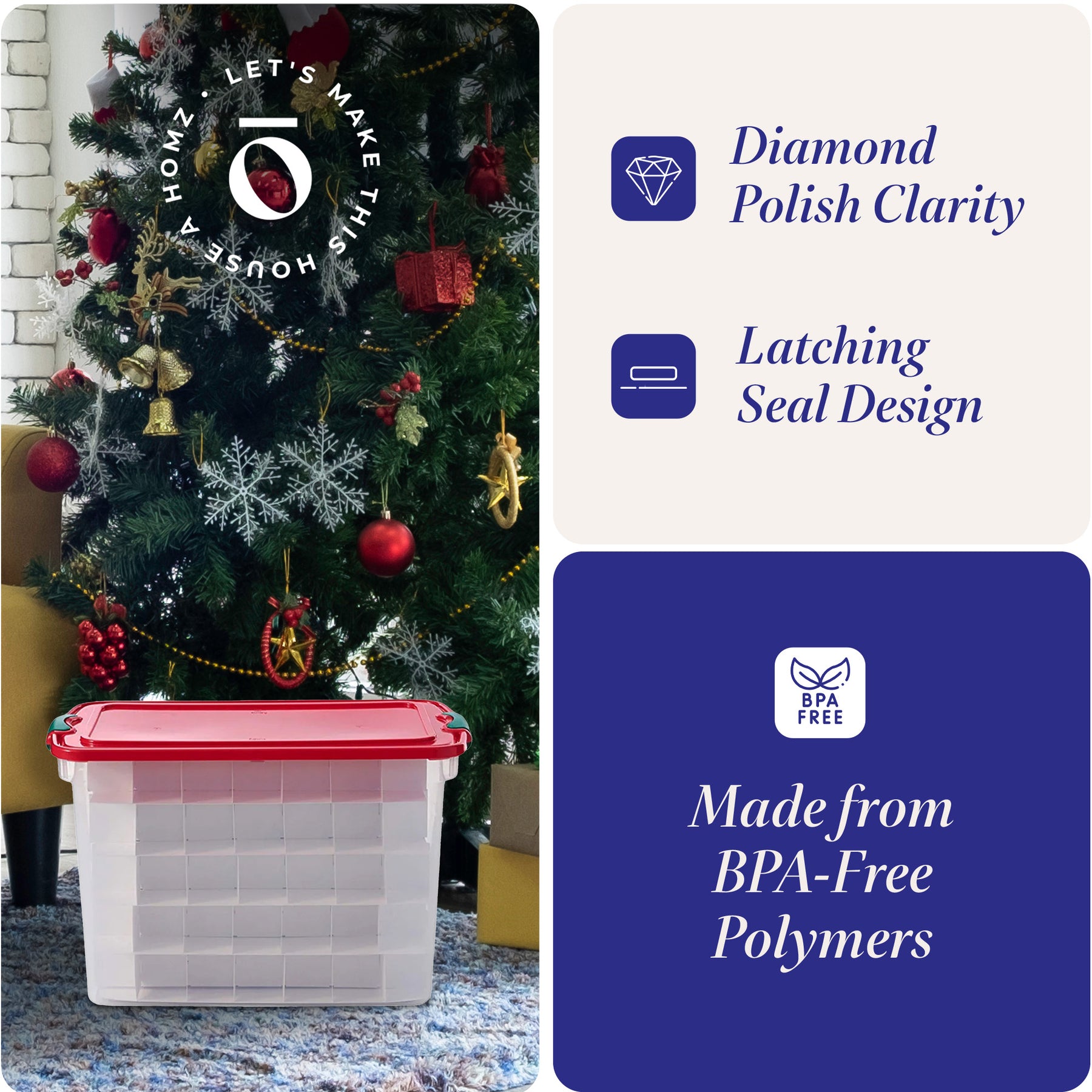 LET'S MAKE THIS HOUSE A HOMZ •

Diamond Polish Clarity

Latching Seal Design

BPA FREE

Made from BPA-Free Polymers