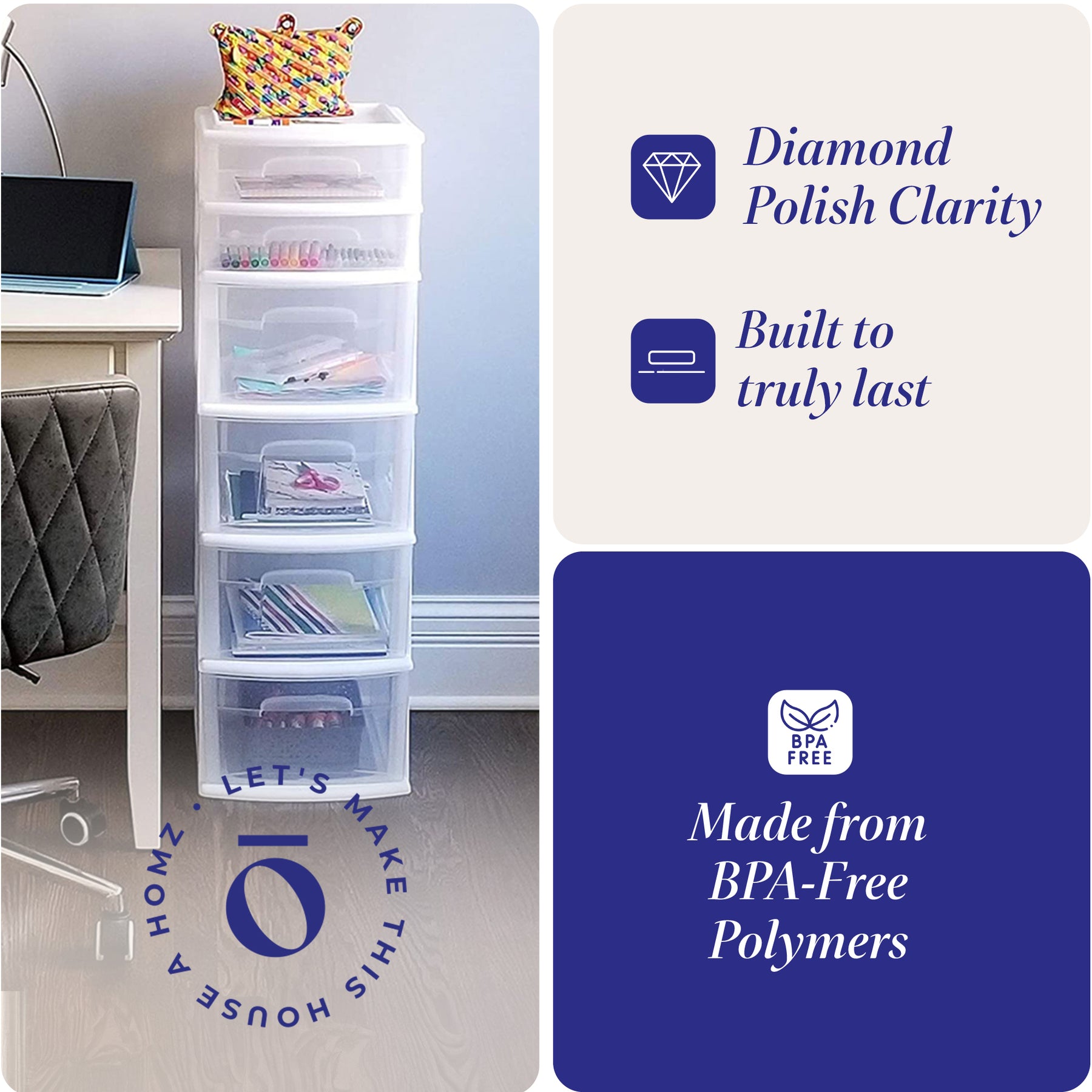 LET'S MAKE THIS HOUSE A HOMZ

Diamond Polish Clarity

Built to truly last

BPA FREE

Made from BPA-Free Polymers