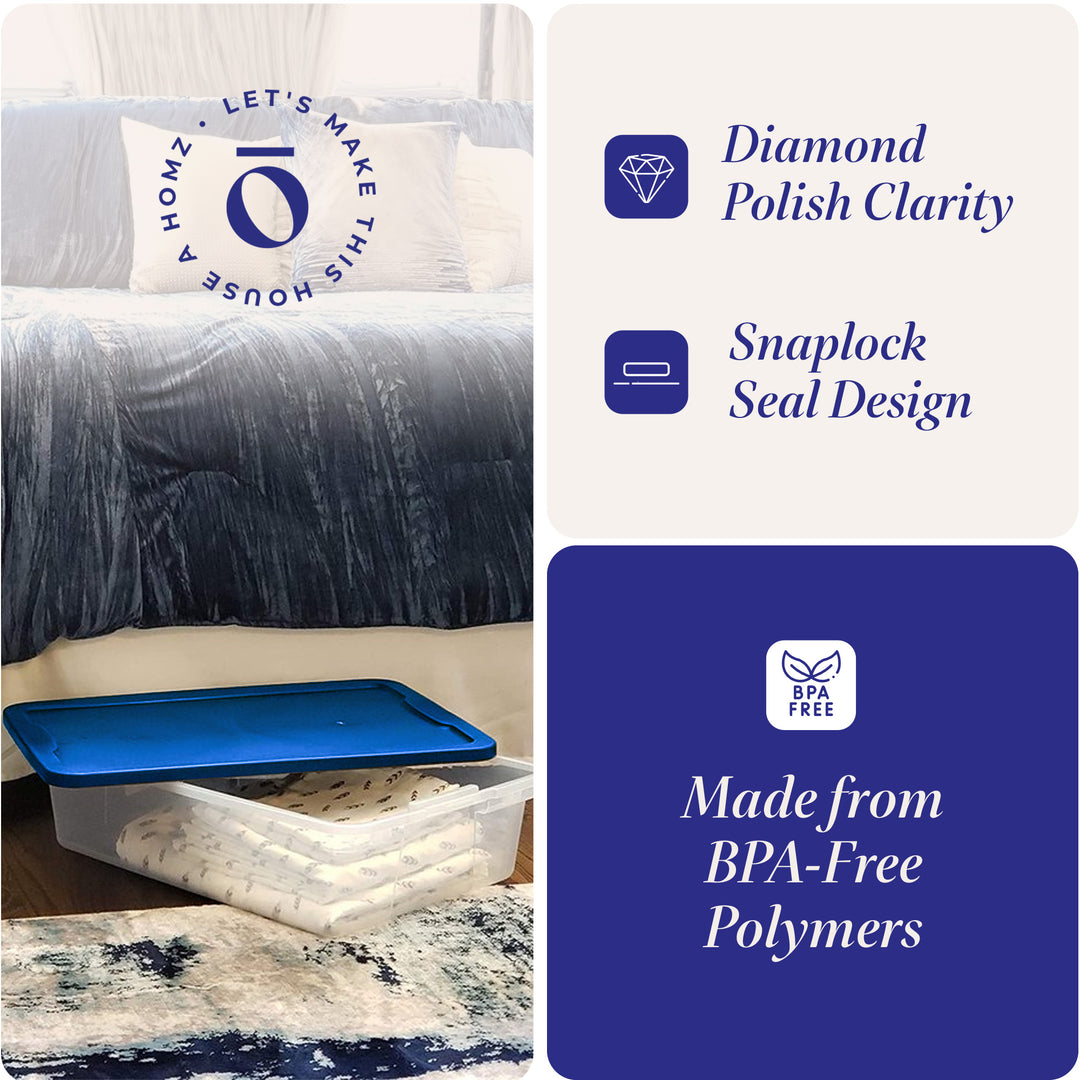 LET'S MAKE THIS HOUSE A HOMZ •

ō

Diamond Polish Clarity

Snaplock Seal Design

BPA FREE

Made from BPA-Free Polymers