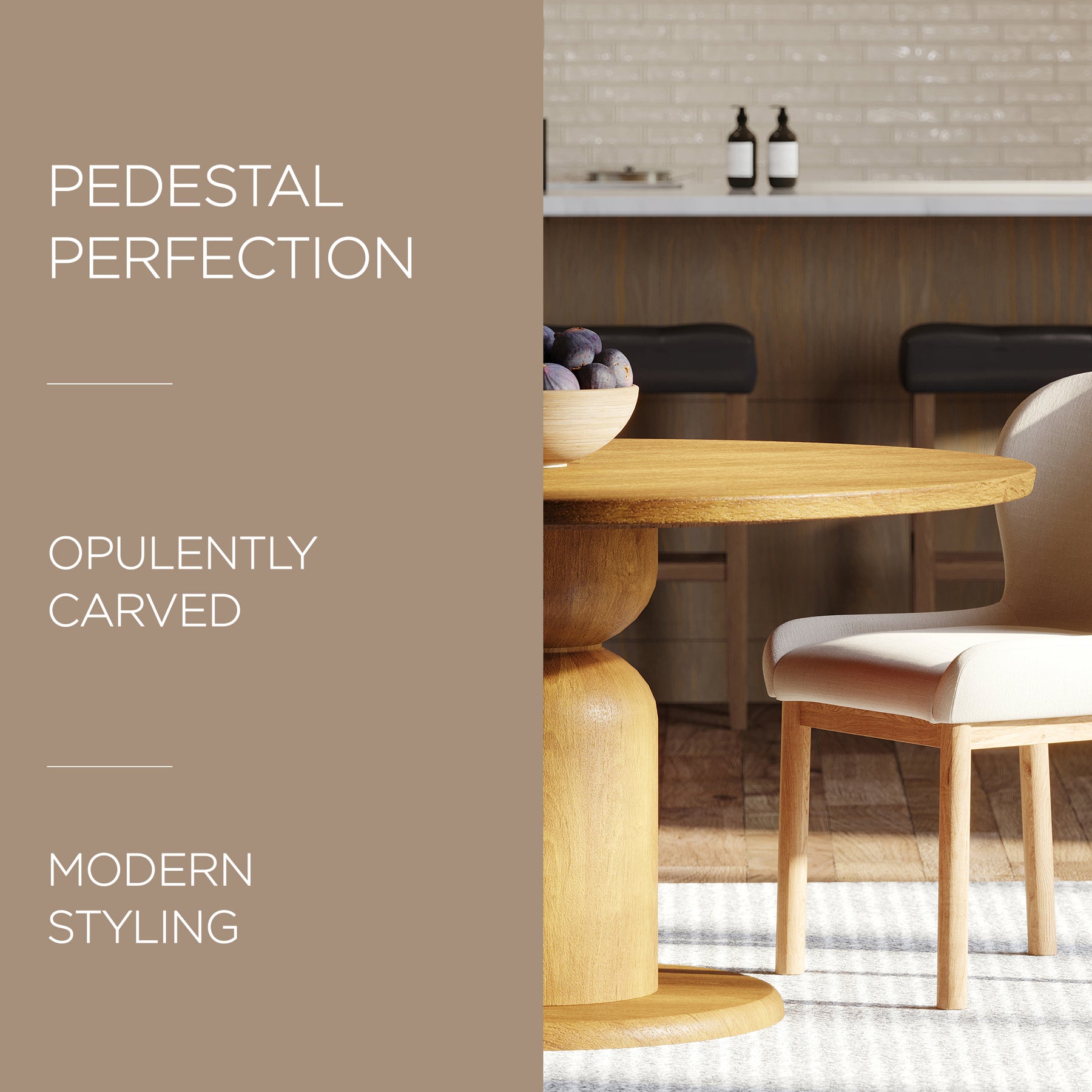 PEDESTAL PERFECTION

OPULENTLY CARVED

MODERN STYLING