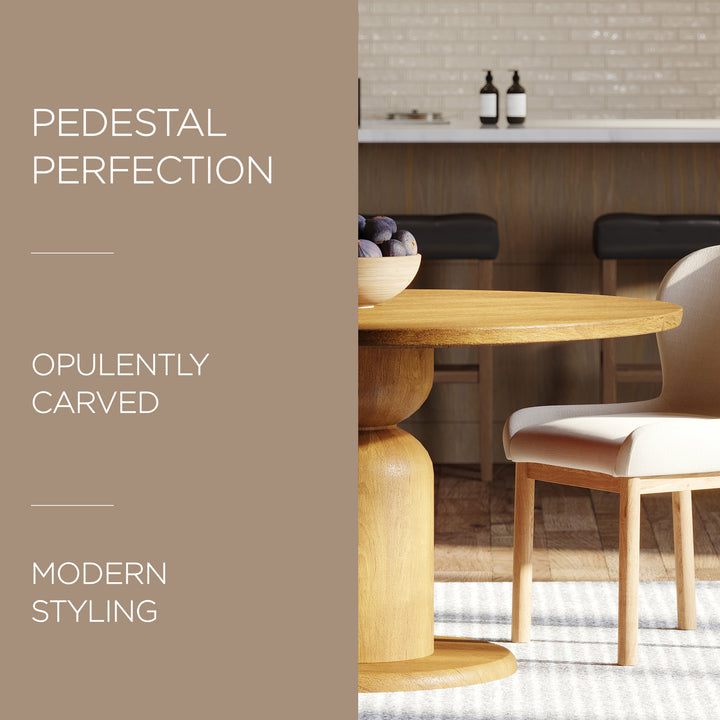 PEDESTAL
PERFECTION

OPULENTLY
CARVED

MODERN
STYLING