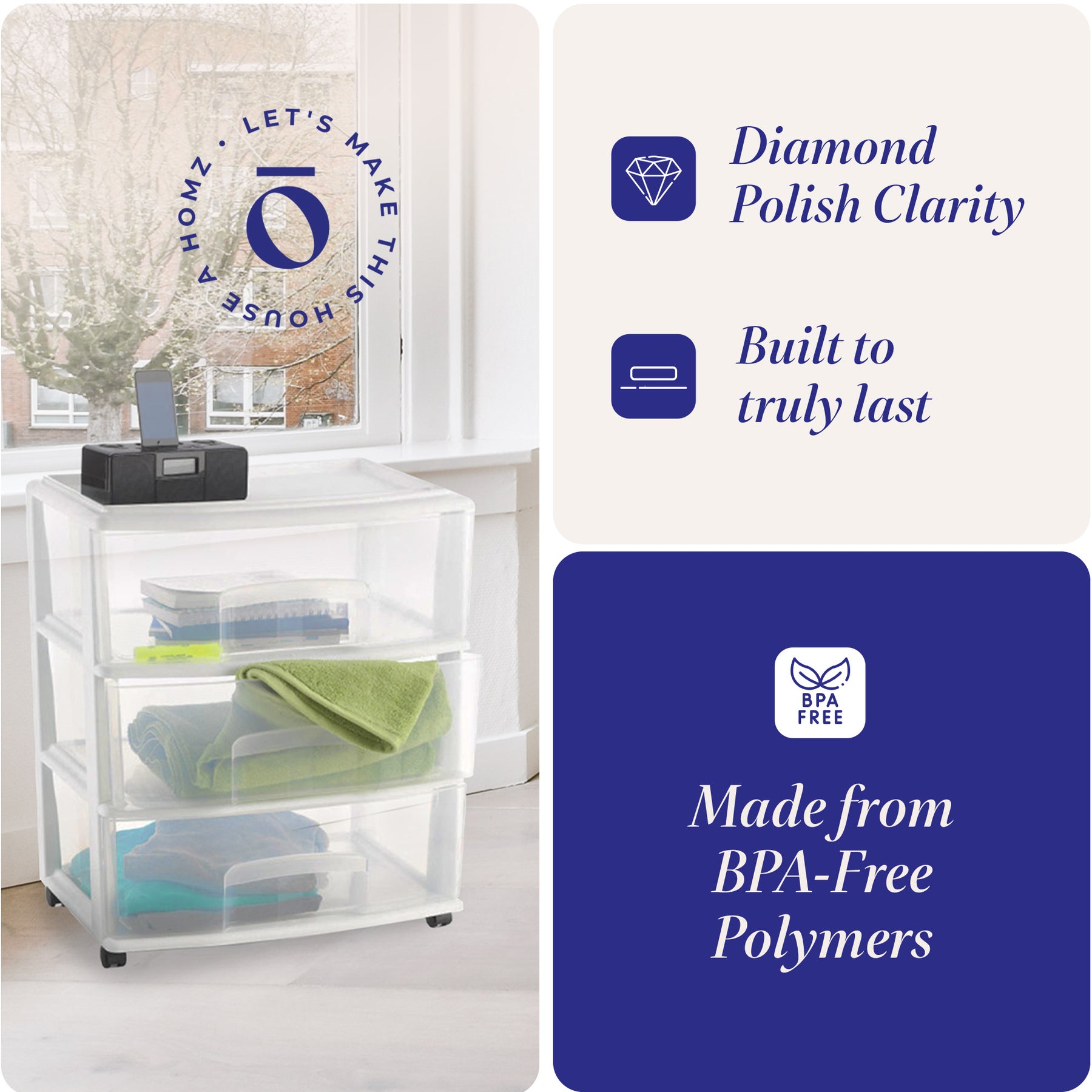 LET'S MAKE THIS HOUSE A HOMZ ·

Diamond Polish Clarity

Built to truly last

BPA FREE

Made from BPA-Free Polymers