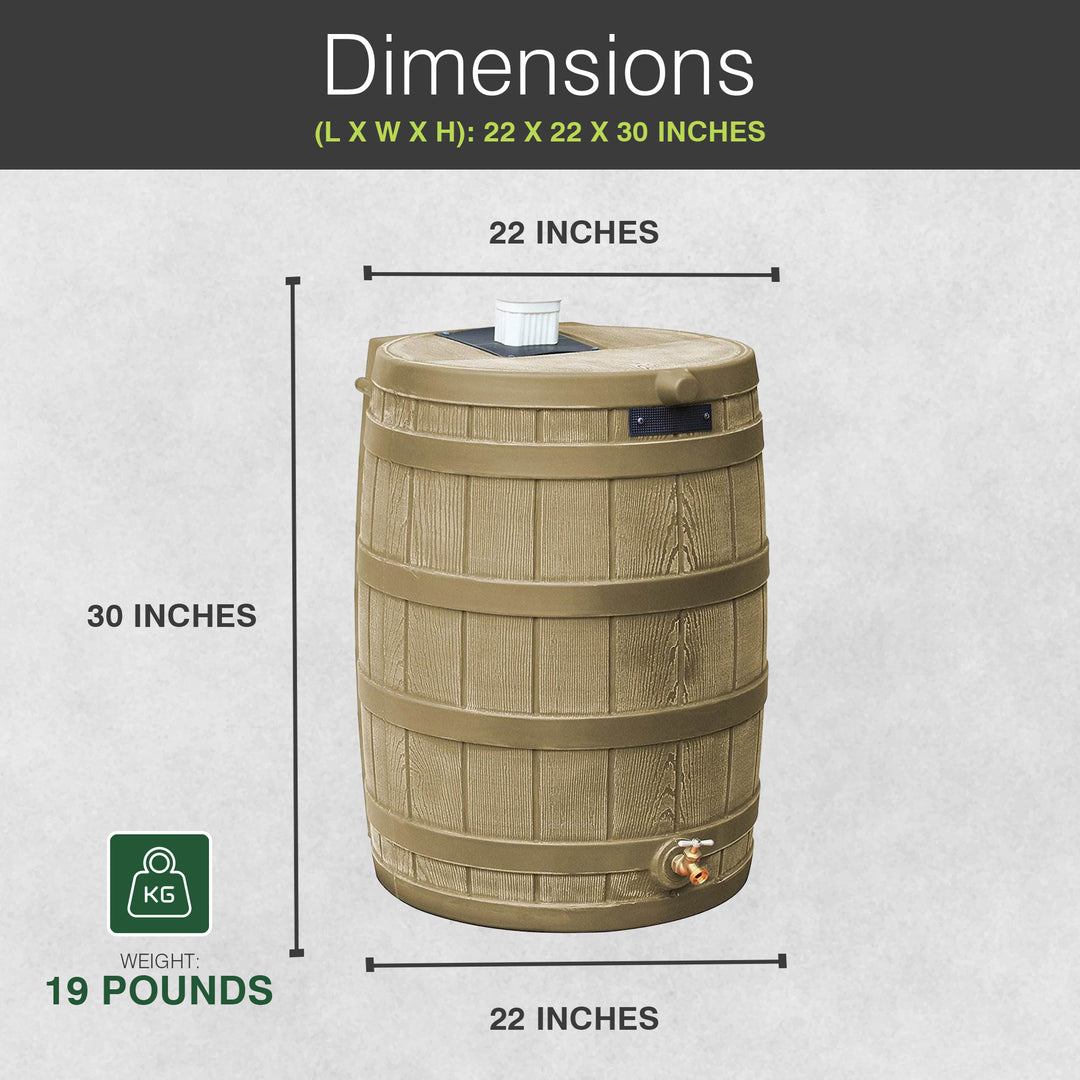 Dimensions
(L X W X H): 22 X 22 X 30 INCHES

22 INCHES

30 INCHES

KG

WEIGHT:
19 POUNDS

22 INCHES