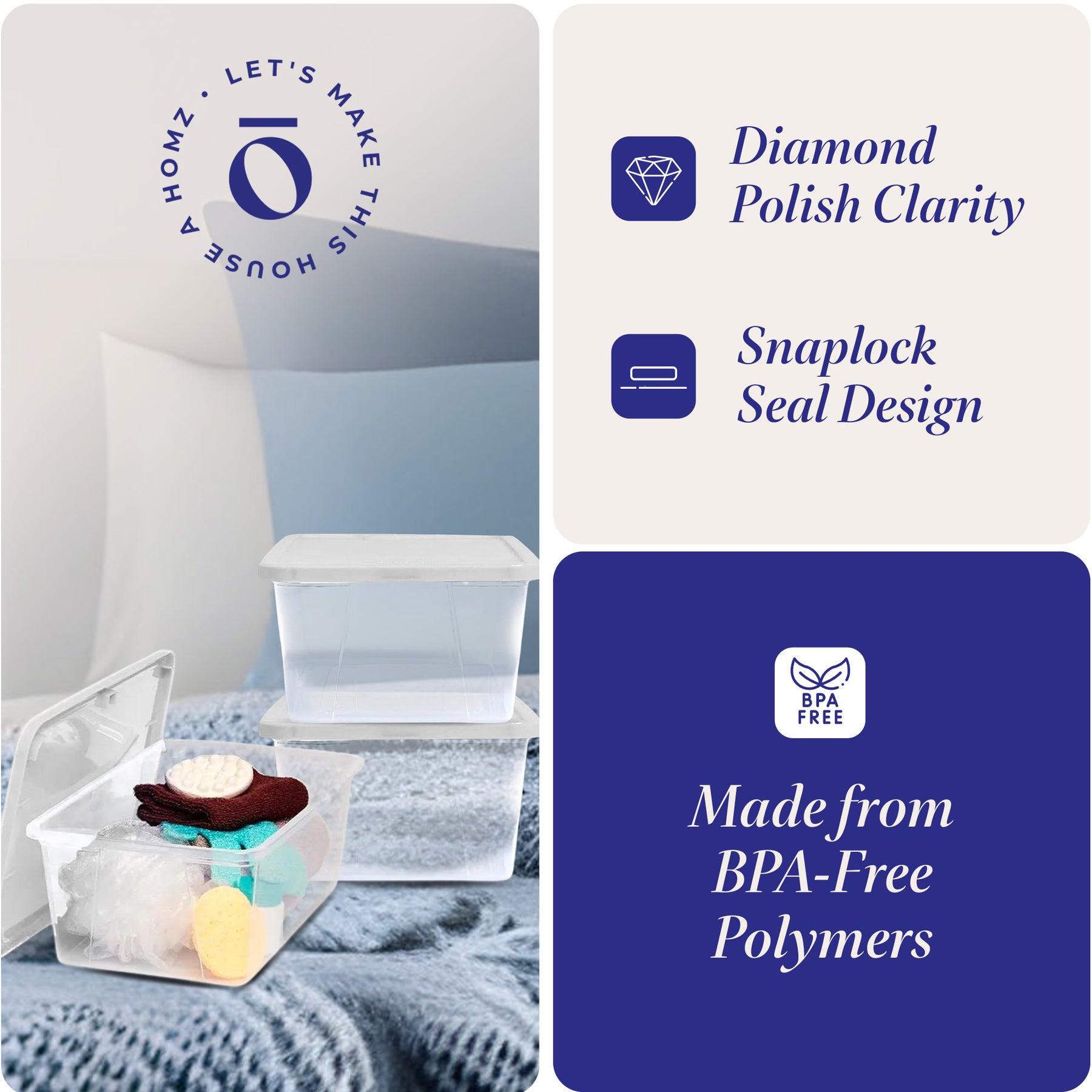 • LET'S MAKE THIS HOUSE A HOMZ

ō

Diamond Polish Clarity

Snaplock Seal Design

BPA FREE

Made from BPA-Free Polymers