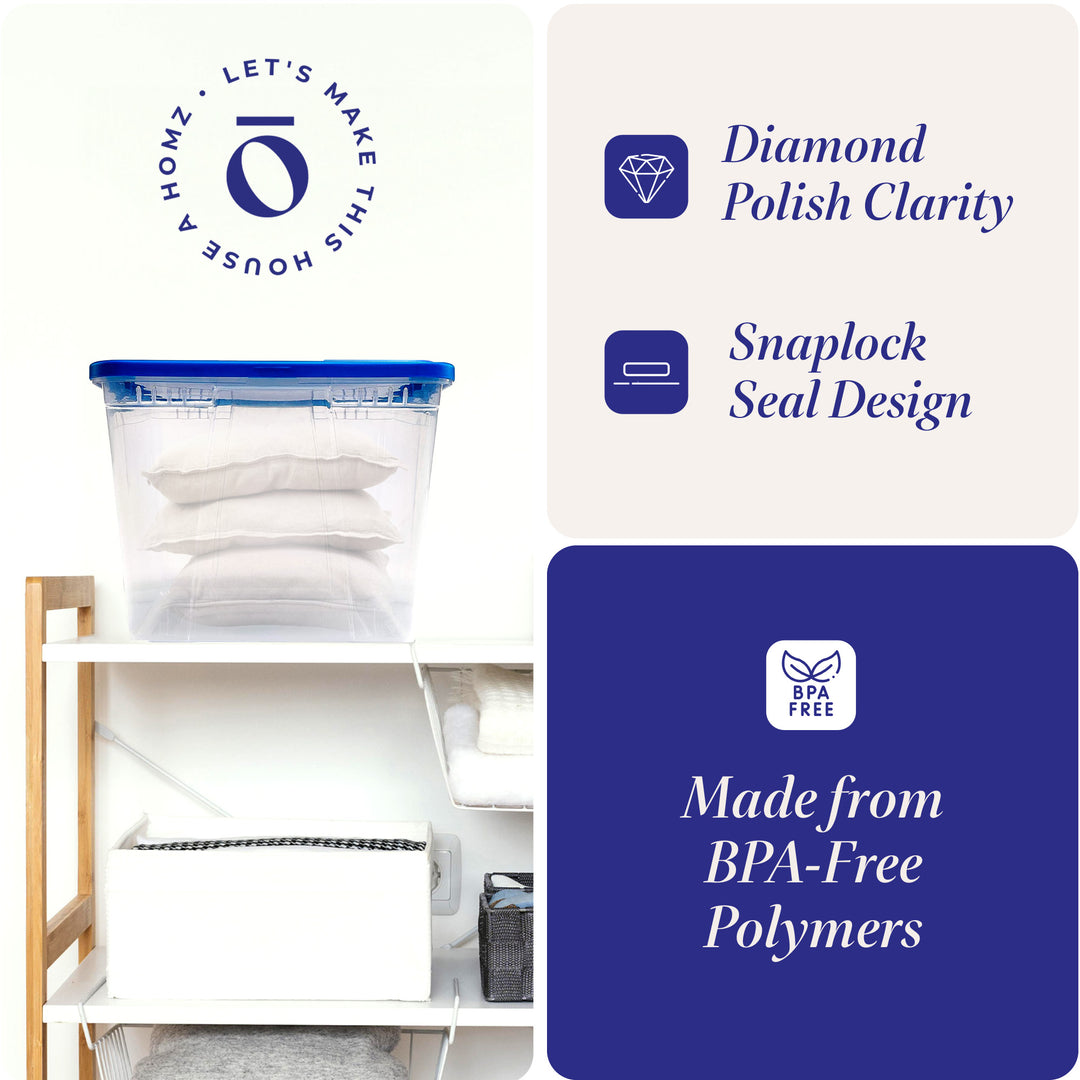 LET'S MAKE THIS HOUSE A HOMZ •

Diamond Polish Clarity

Snaplock Seal Design

BPA FREE

Made from BPA-Free Polymers