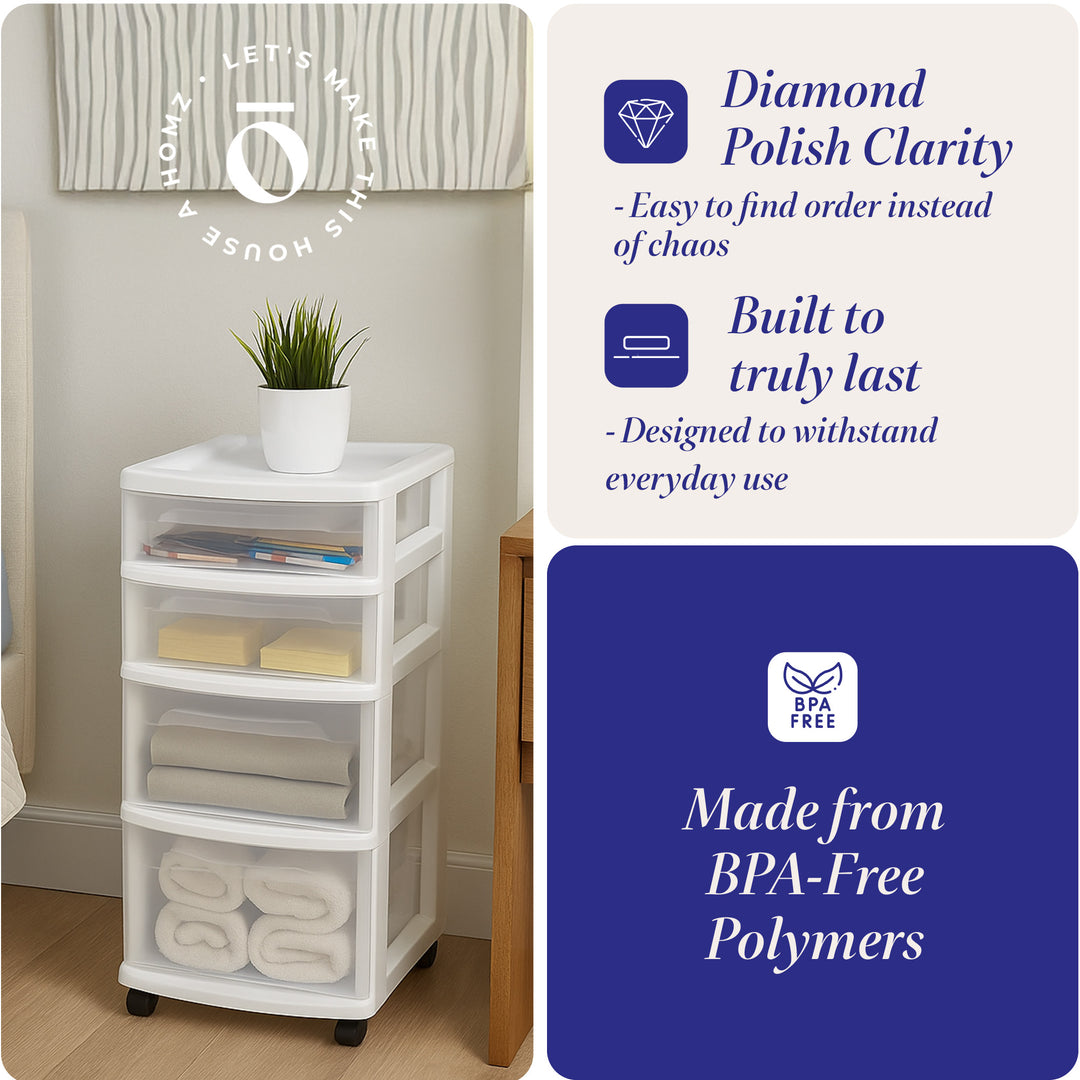 LET'S MAKE THIS HOUSE A HOMZ

Diamond Polish Clarity

- Easy to find order instead of chaos

Built to truly last

- Designed to withstand everyday use

BPA FREE

Made from BPA-Free Polymers