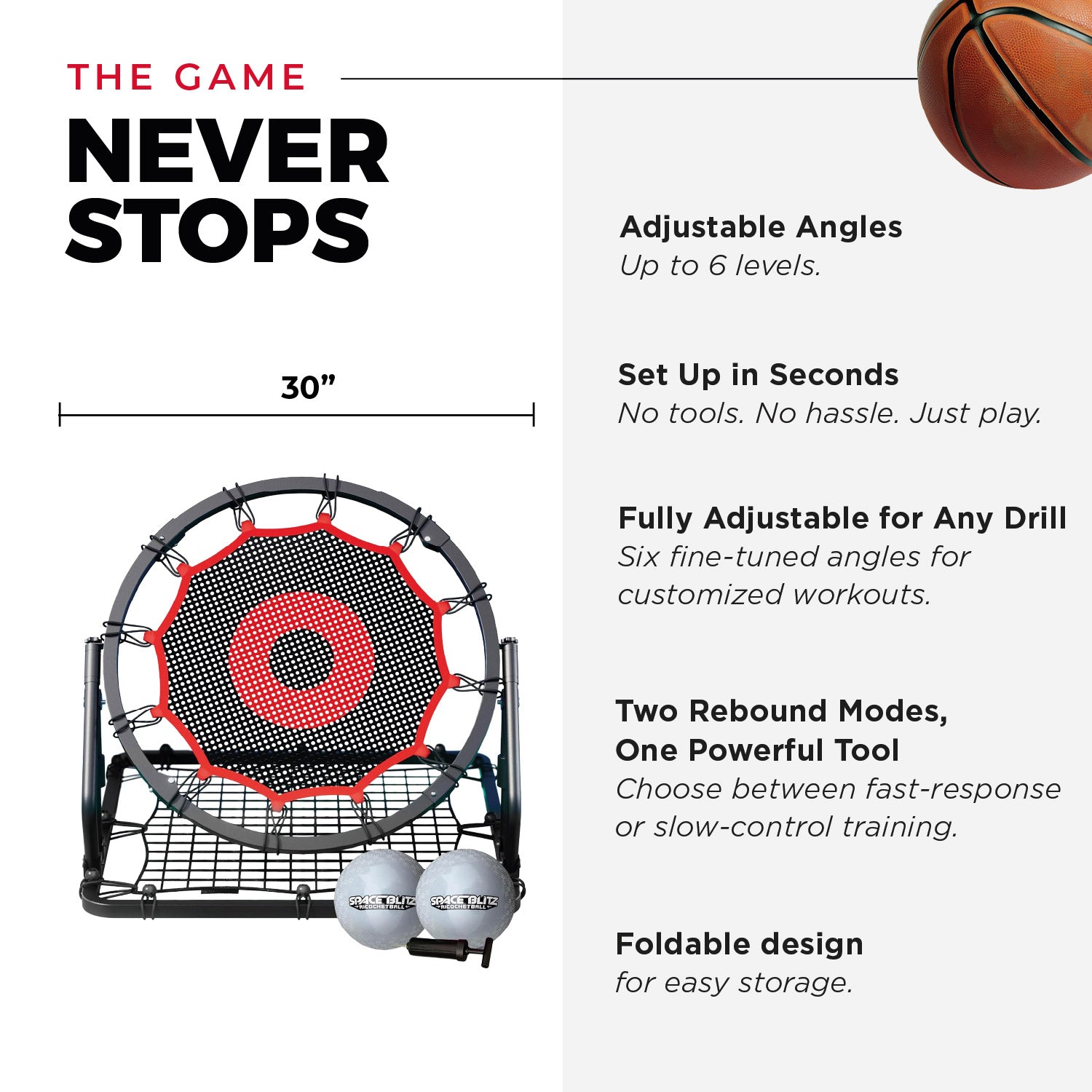 THE GAME
NEVER STOPS

30”

SPACE BLITZ RICOCHETBALL
SPACE BLITZ RICOCHETBALL

Adjustable Angles
Up to 6 levels.

Set Up in Seconds
No tools. No hassle. Just play.

Fully Adjustable for Any Drill
Six fine-tuned angles for customized workouts.

Two Rebound Modes, One Powerful Tool
Choose between fast-response or slow-control training.

Foldable design
for easy storage.