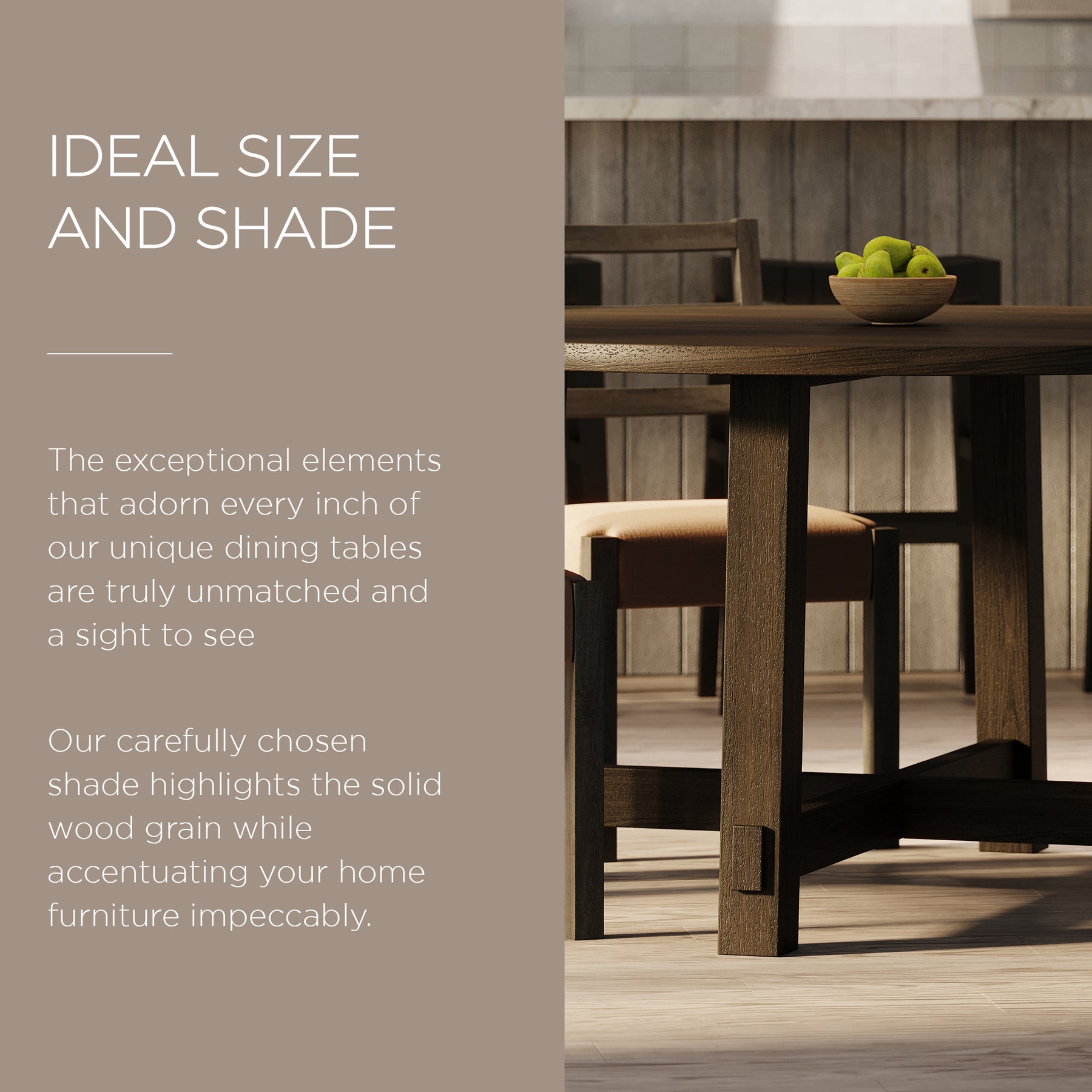 IDEAL SIZE AND SHADE

The exceptional elements that adorn every inch of our unique dining tables are truly unmatched and a sight to see

Our carefully chosen shade highlights the solid wood grain while accentuating your home furniture impeccably.