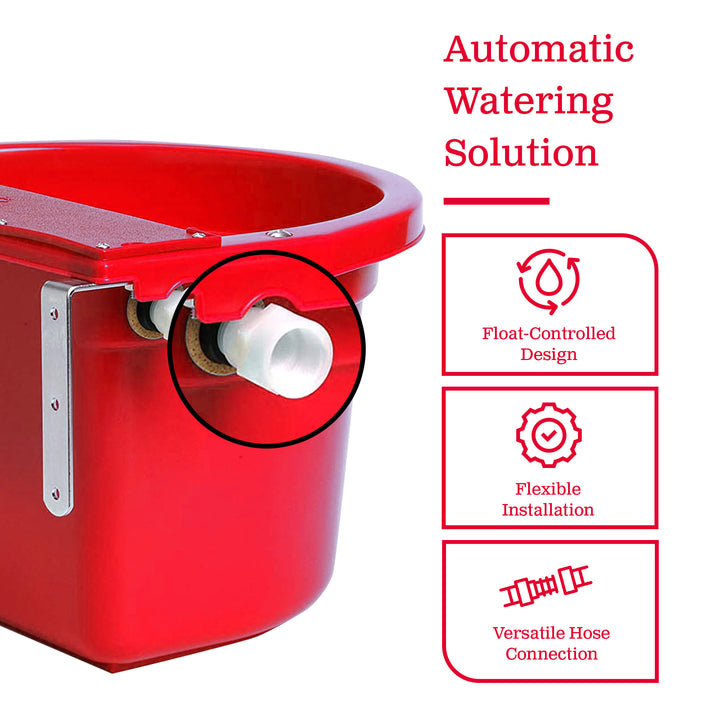 Automatic Watering Solution

Float-Controlled Design

Flexible Installation

Versatile Hose Connection