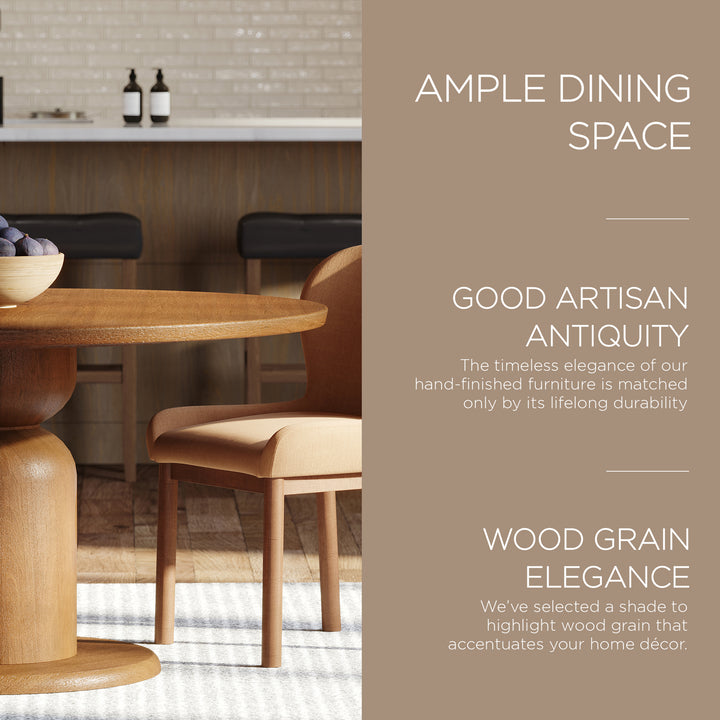 AMPLE DINING SPACE

GOOD ARTISAN ANTIQUITY
The timeless elegance of our hand-finished furniture is matched only by its lifelong durability

WOOD GRAIN ELEGANCE
We've selected a shade to highlight wood grain that accentuates your home décor.