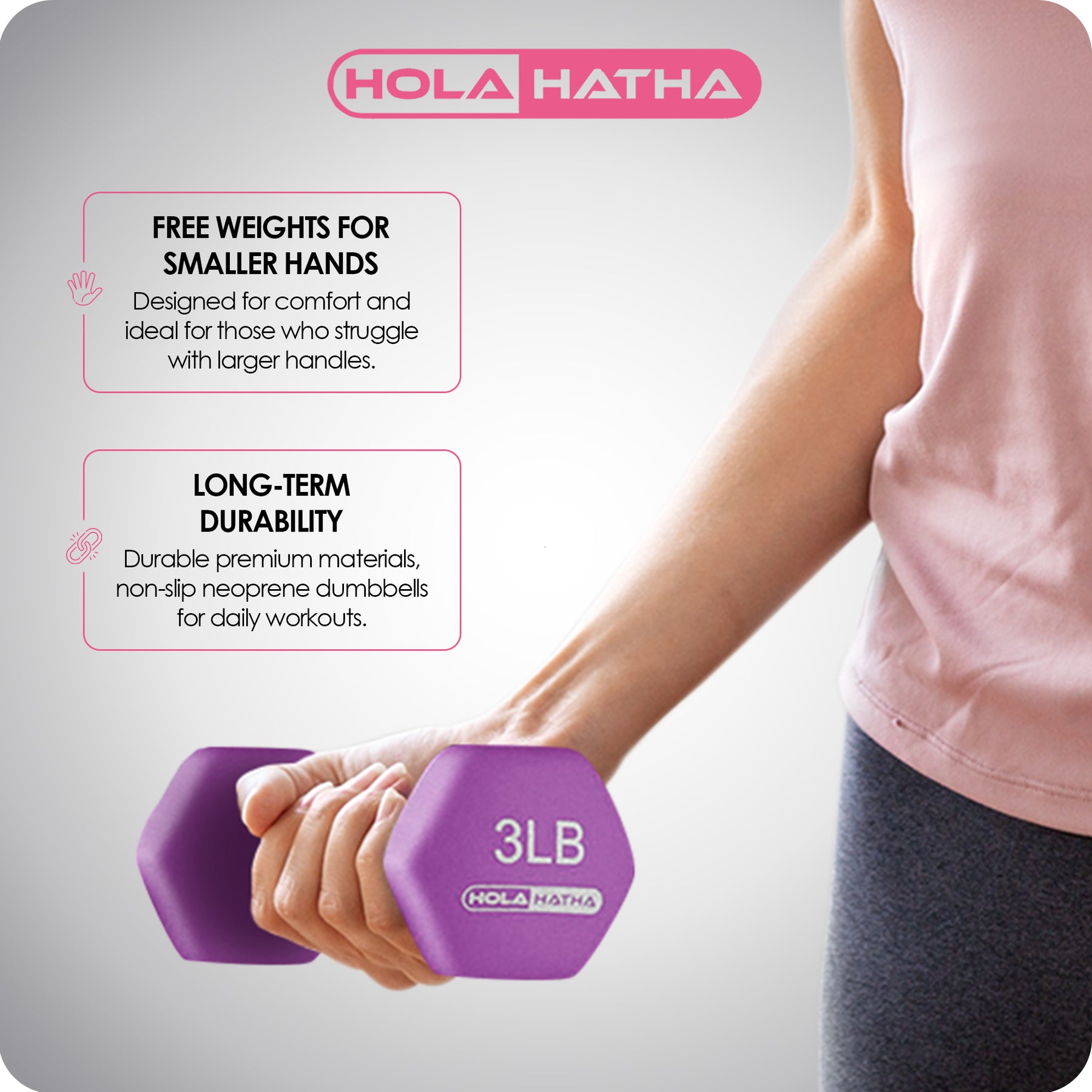 HOLA HATHA

FREE WEIGHTS FOR SMALLER HANDS
Designed for comfort and ideal for those who struggle with larger handles.

LONG-TERM DURABILITY
Durable premium materials, non-slip neoprene dumbbells for daily workouts.

3LB
HOLA HATHA