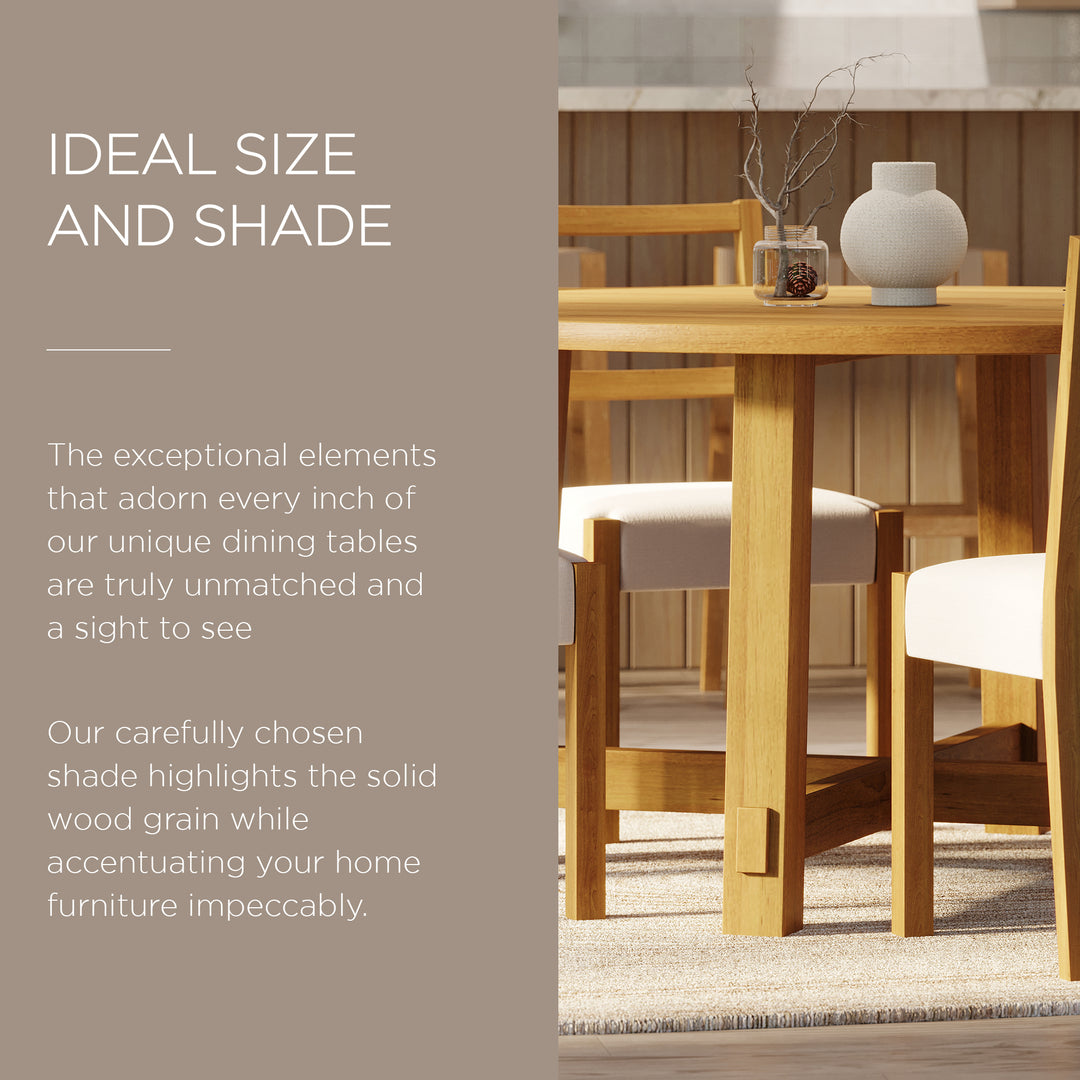 IDEAL SIZE AND SHADE

The exceptional elements that adorn every inch of our unique dining tables are truly unmatched and a sight to see

Our carefully chosen shade highlights the solid wood grain while accentuating your home furniture impeccably.