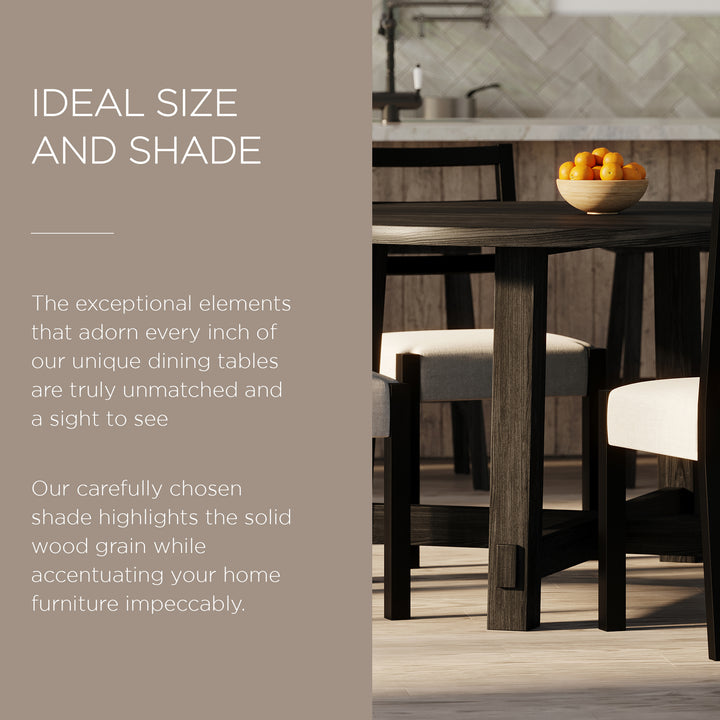 IDEAL SIZE AND SHADE

The exceptional elements that adorn every inch of our unique dining tables are truly unmatched and a sight to see

Our carefully chosen shade highlights the solid wood grain while accentuating your home furniture impeccably.