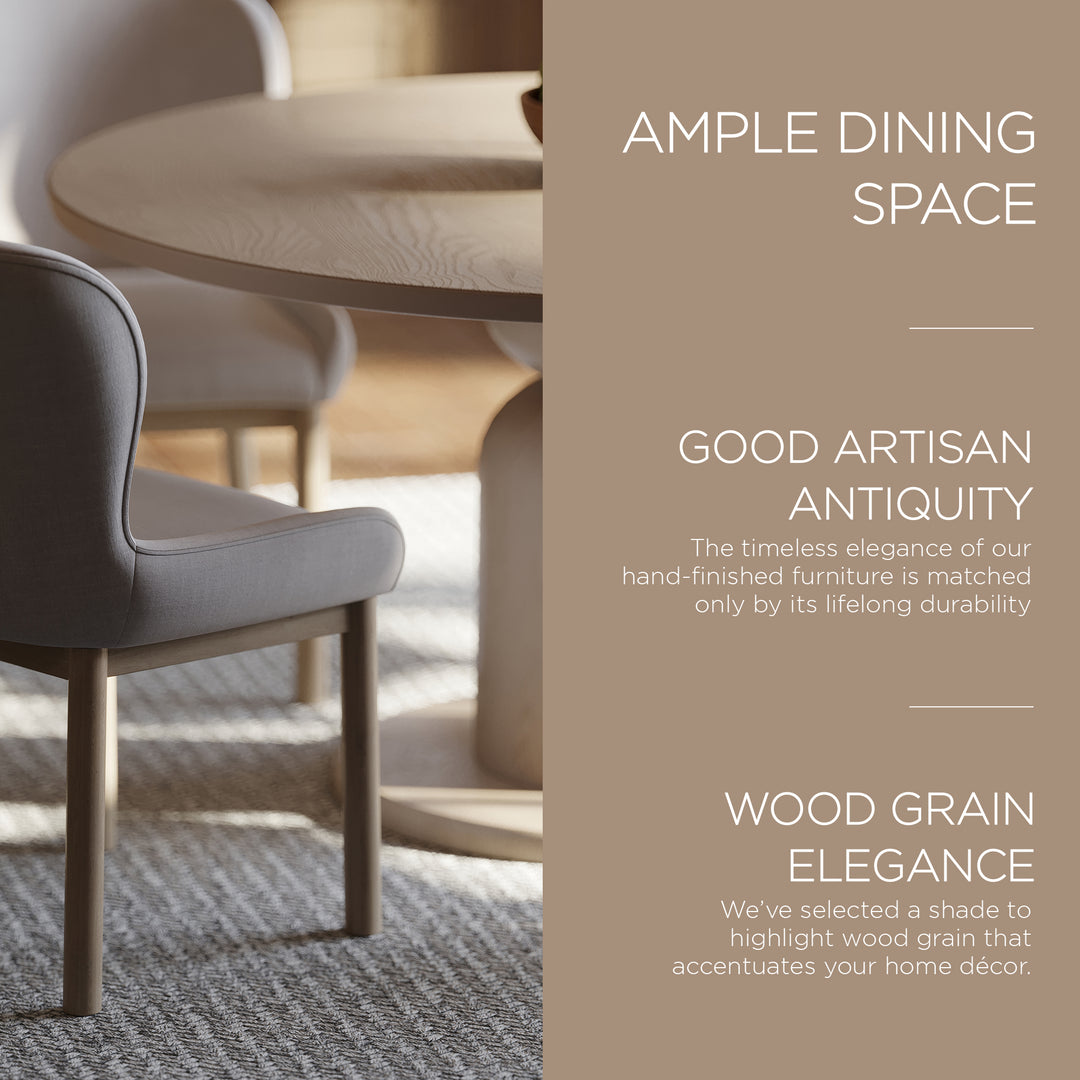 AMPLE DINING SPACE

GOOD ARTISAN ANTIQUITY

The timeless elegance of our hand-finished furniture is matched only by its lifelong durability

WOOD GRAIN ELEGANCE

We've selected a shade to highlight wood grain that accentuates your home décor.