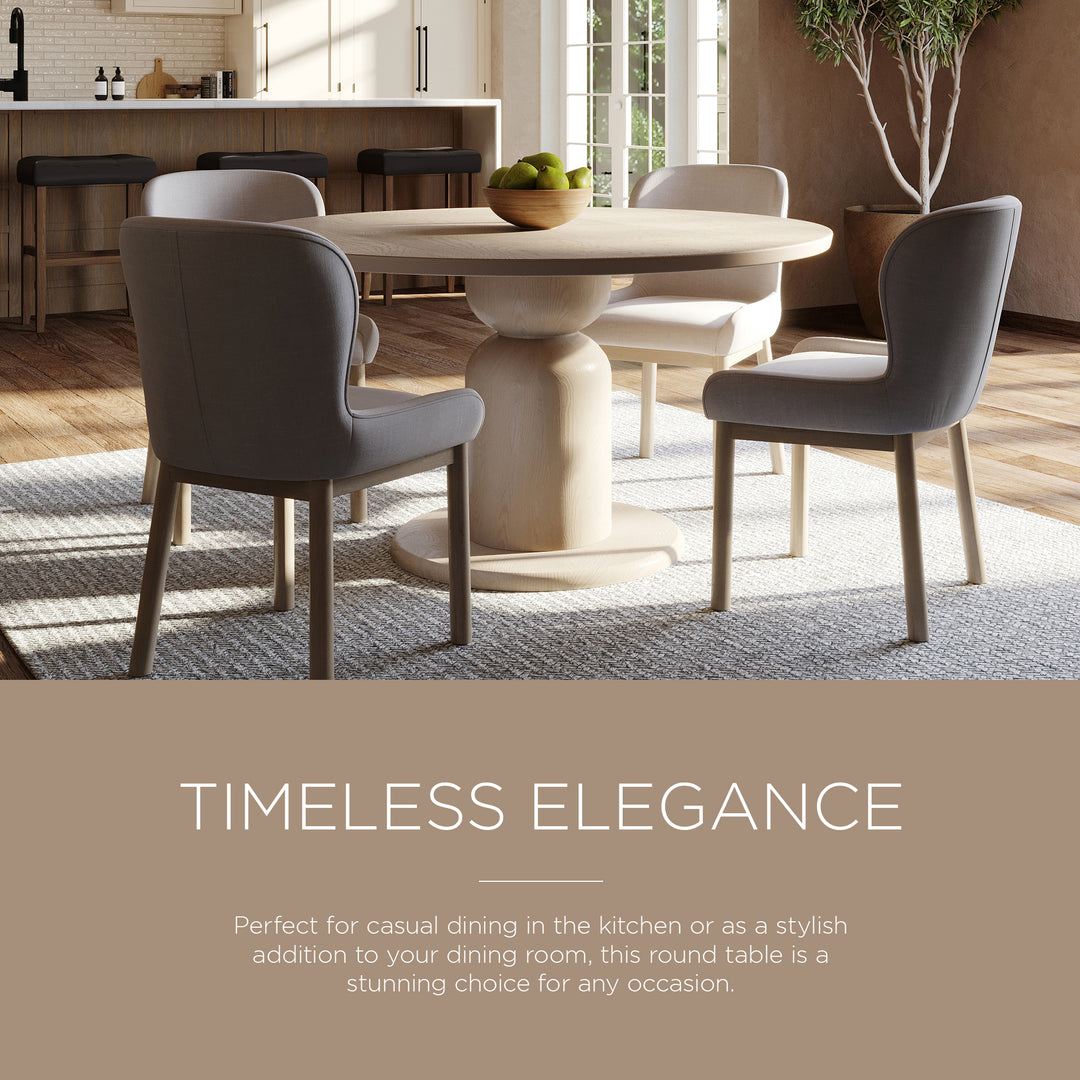 TIMELESS ELEGANCE

Perfect for casual dining in the kitchen or as a stylish addition to your dining room, this round table is a stunning choice for any occasion.