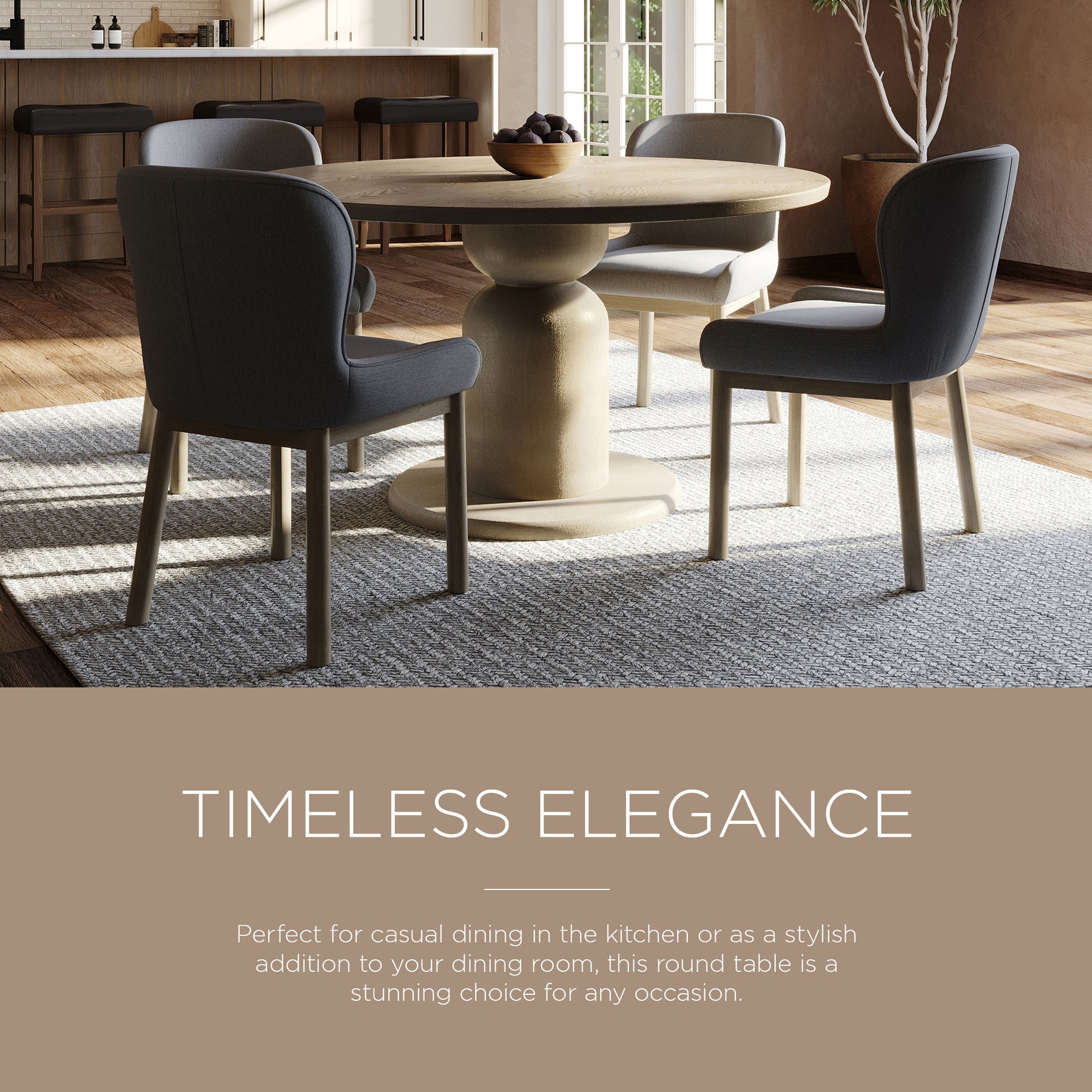 TIMELESS ELEGANCE

Perfect for casual dining in the kitchen or as a stylish addition to your dining room, this round table is a stunning choice for any occasion.