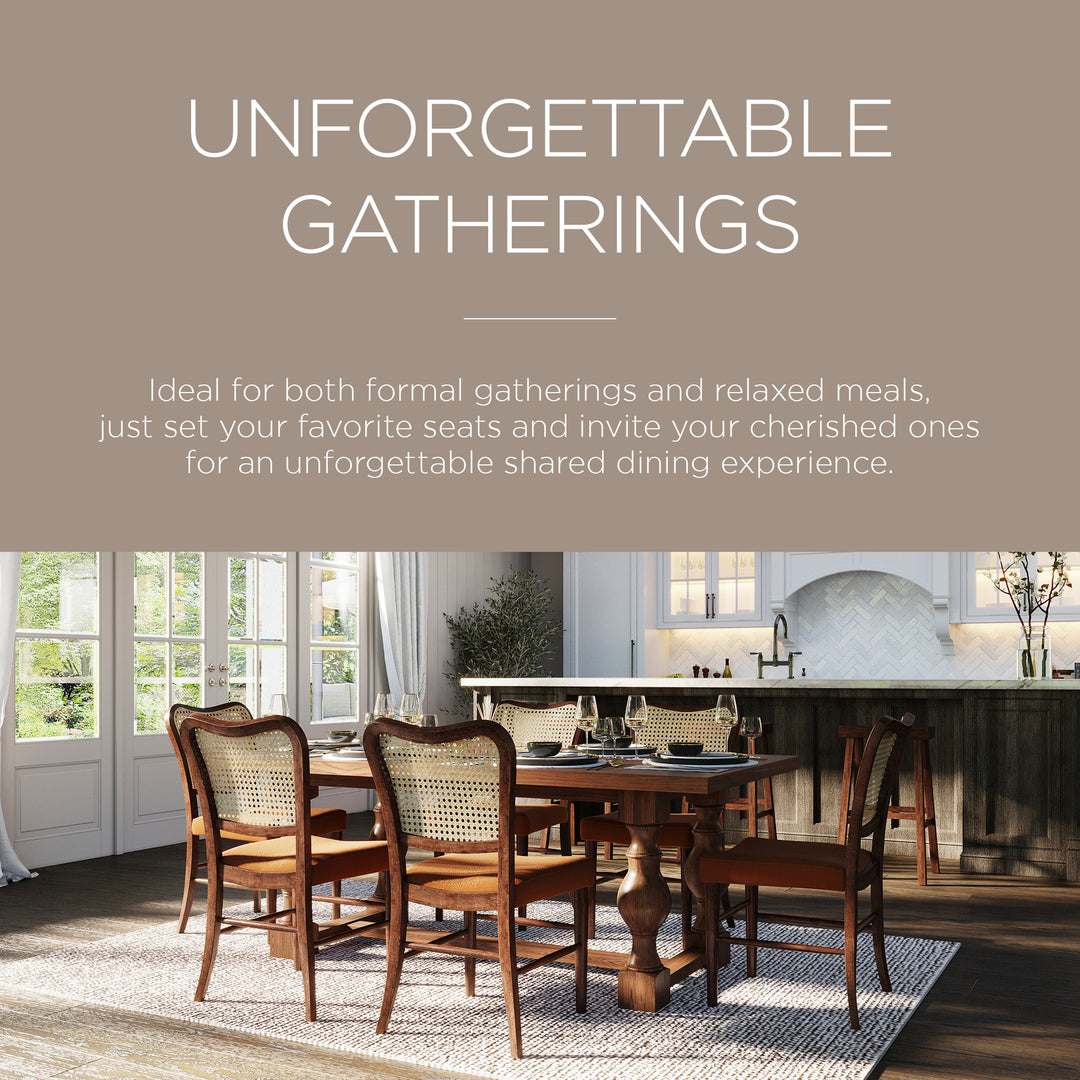 UNFORGETTABLE GATHERINGS

Ideal for both formal gatherings and relaxed meals, just set your favorite seats and invite your cherished ones for an unforgettable shared dining experience.